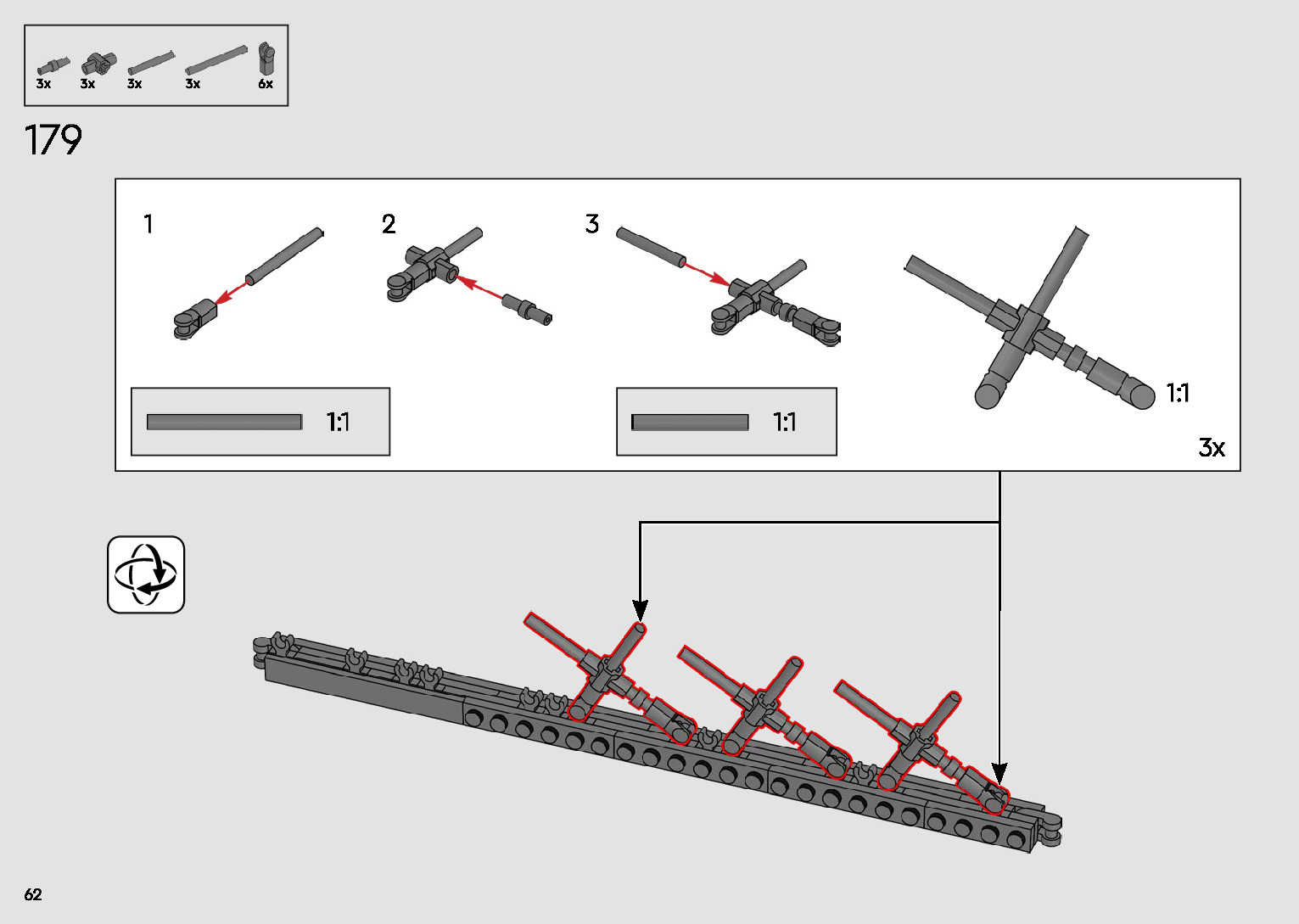 3x 3x 3x 3x 6x

179

1

2

3

1:1

1:1

1:1

3x

62