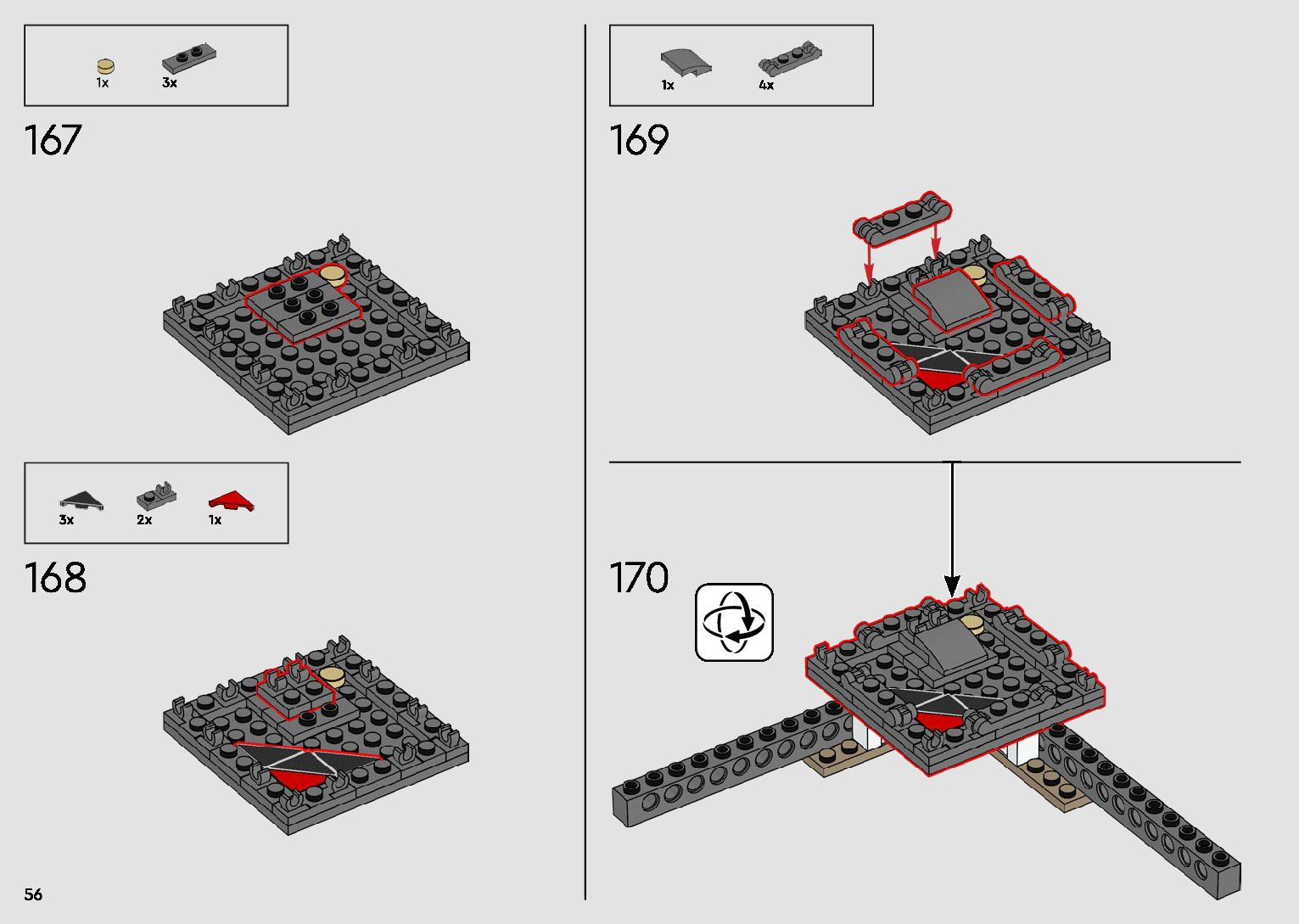 1x 3x

167

3x 2x 1x

168

56

1x 4x

169

170