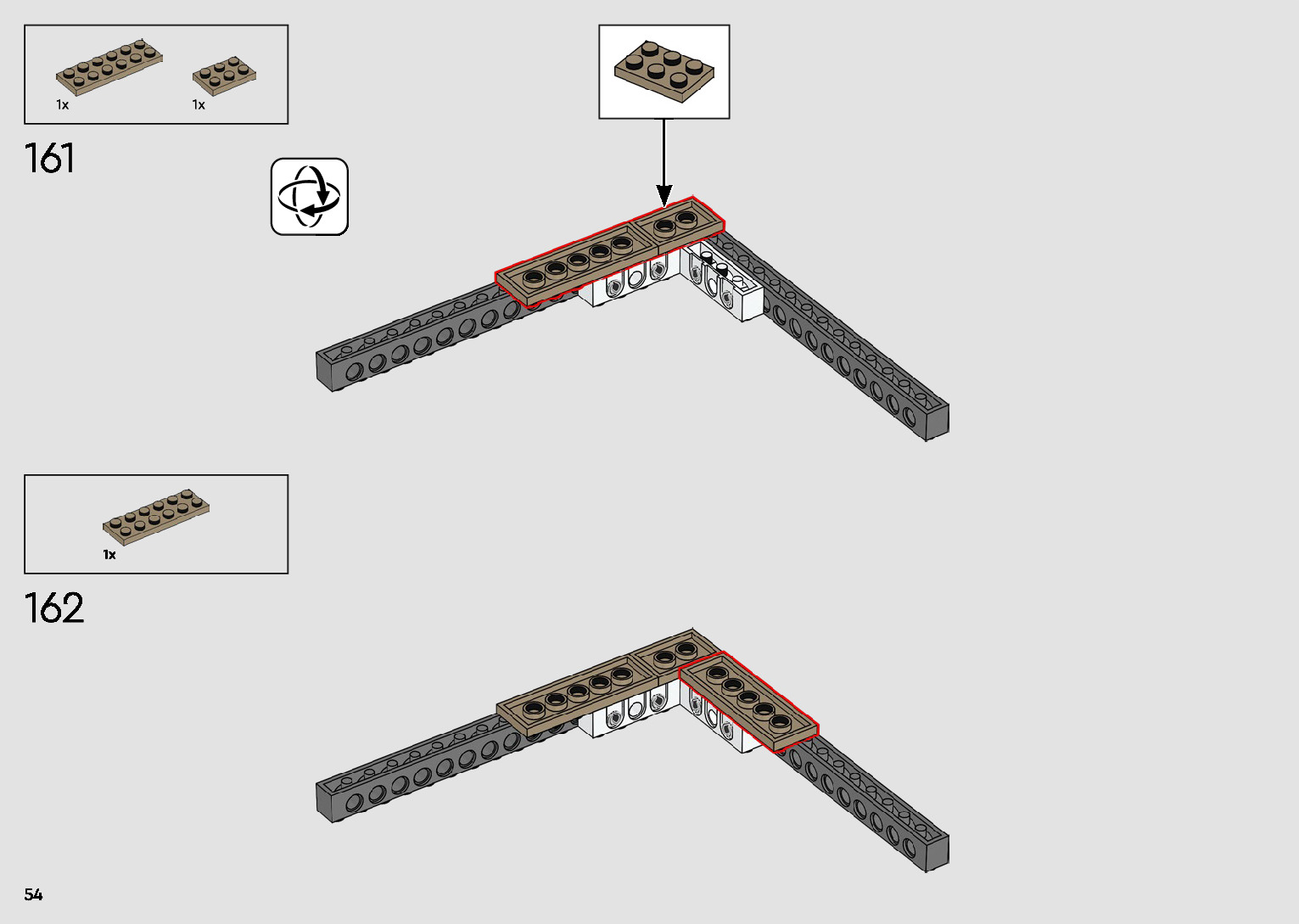 1x
1x

161

1x

162

54