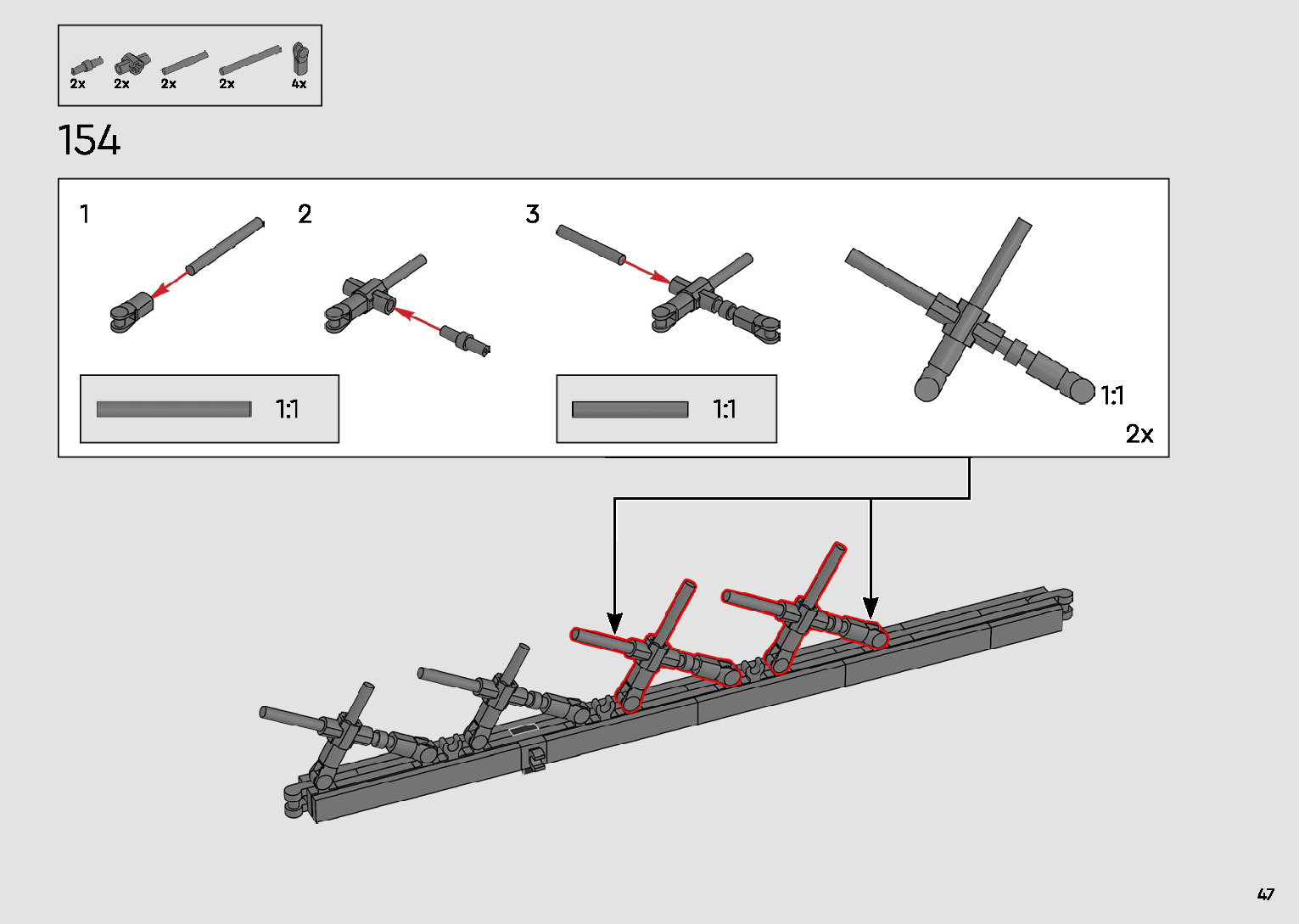 2x 2x 2x 2x 4x

154

1

2

3

1:1

1:1

1:1

2x

47