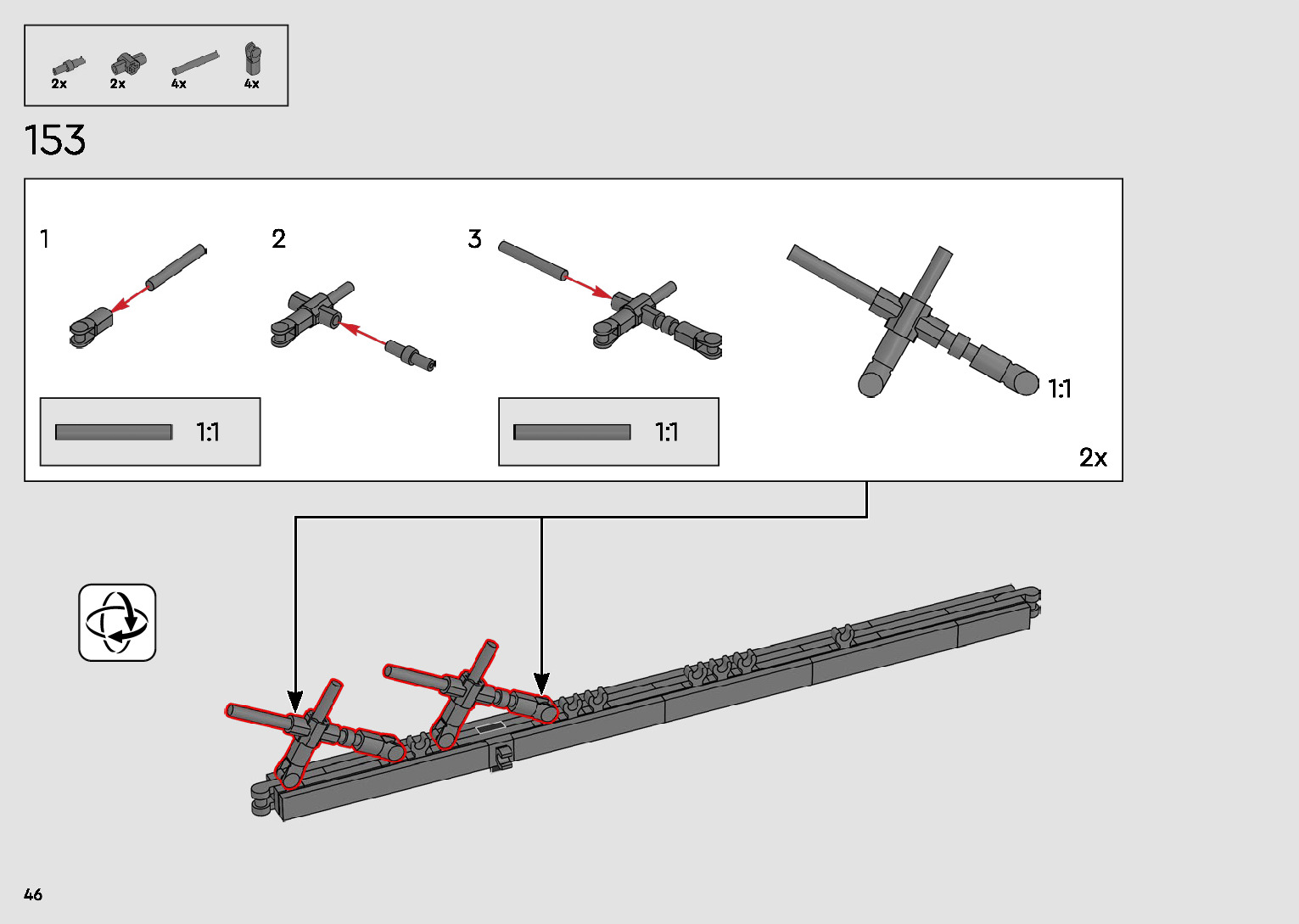 2x 2x 4x 4x

153

1

2

3

1:1

1:1

1:1

2x

46