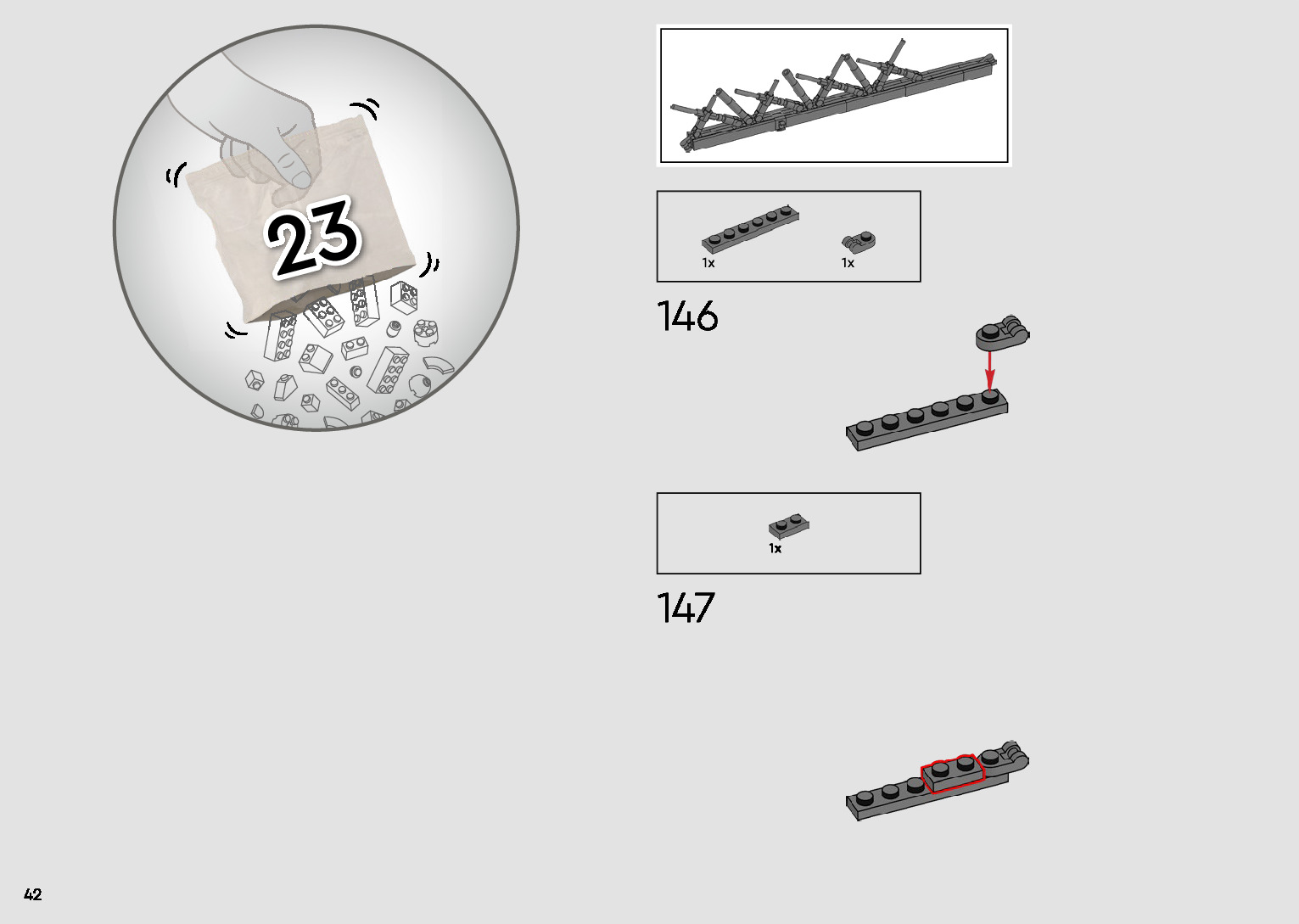 23

1x

1x

146

1x

147

42