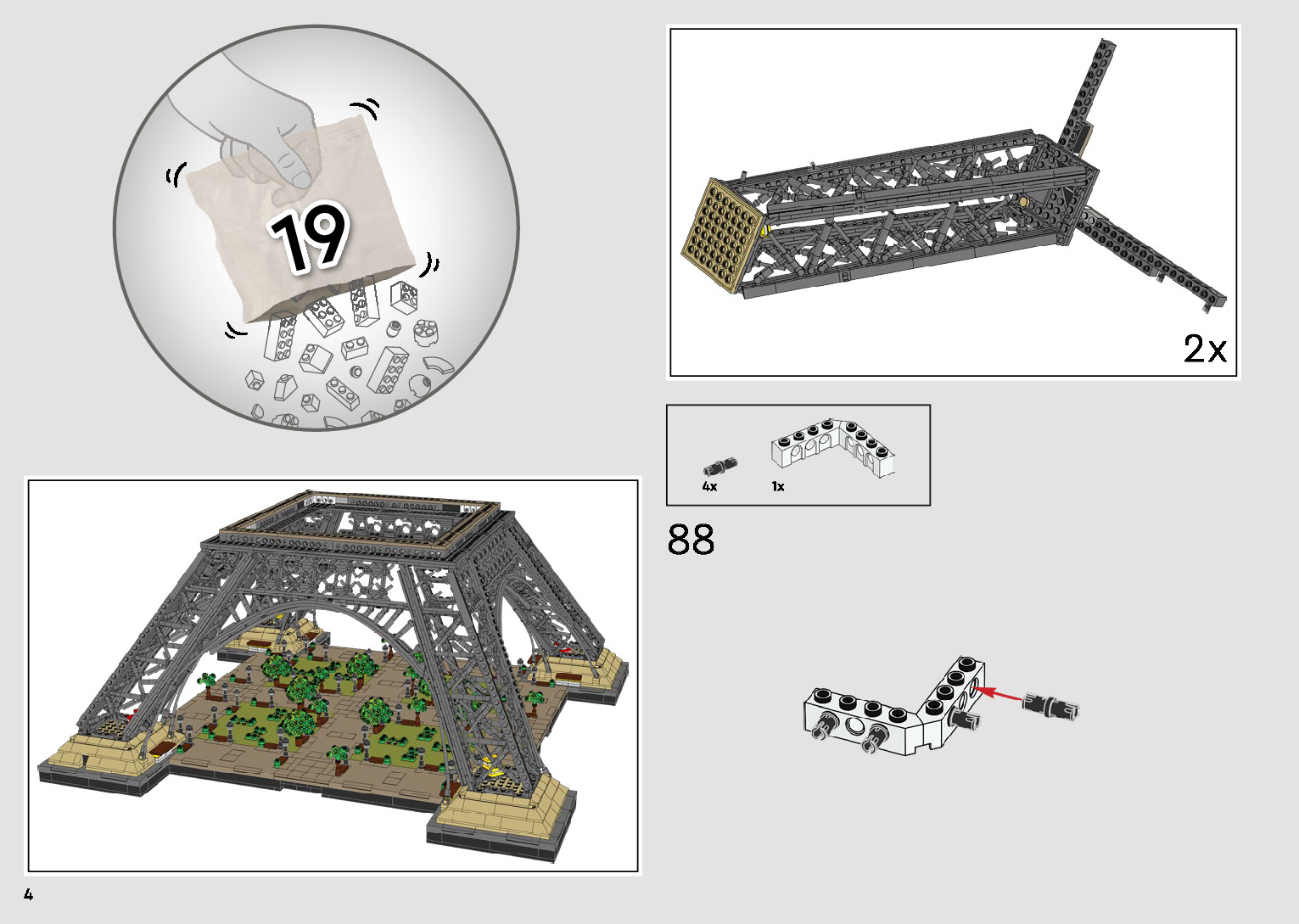 19

2x

4x

1x

88

4