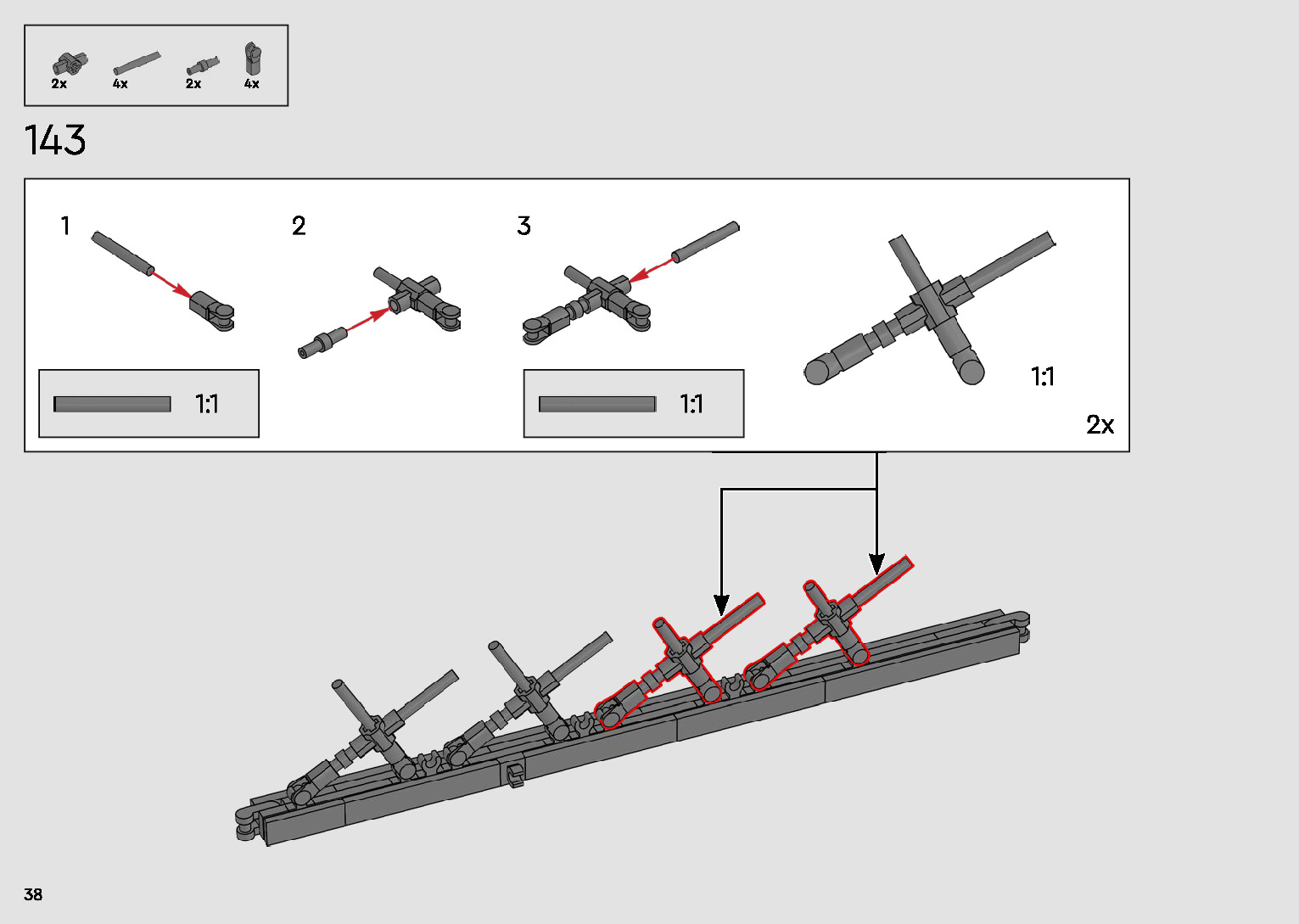 2x 4x 2x 4x

143

1

2

3

1:1

1:1

1:1

2x

38