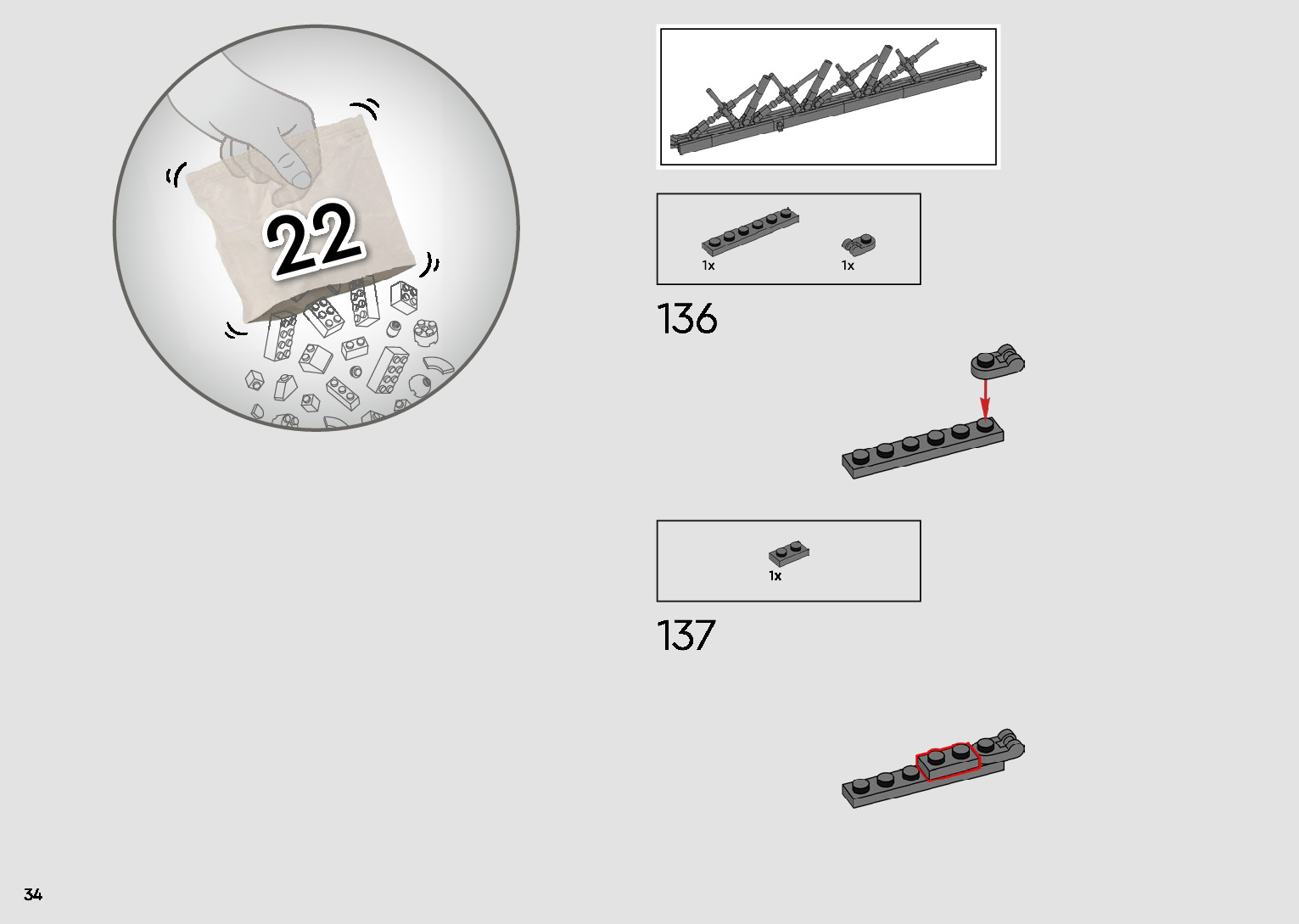 22

1x

1x

136

1x

137

34