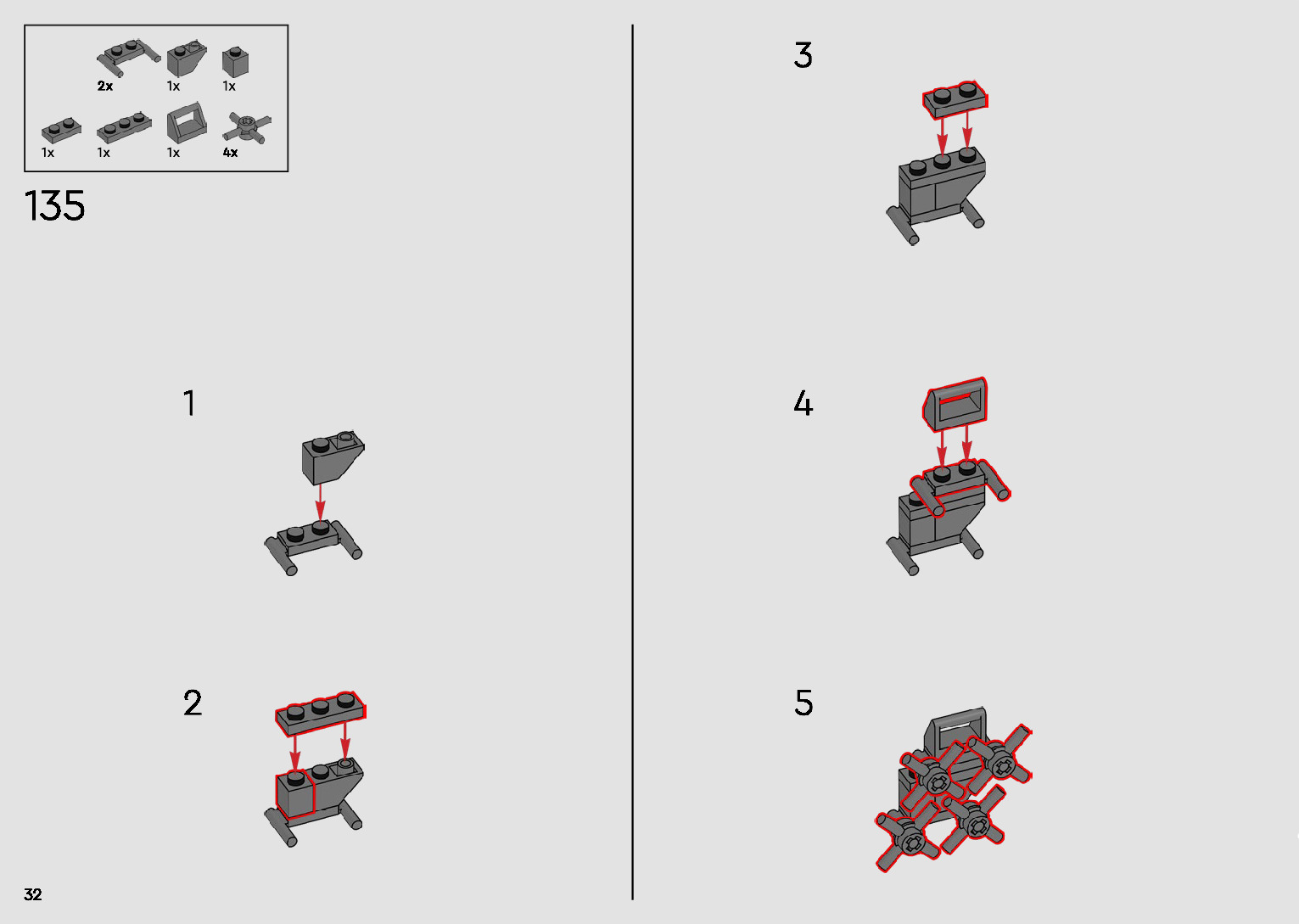 2x 1x 1x

1x 1x 1x 4x

135

1

2

3

4

5

32