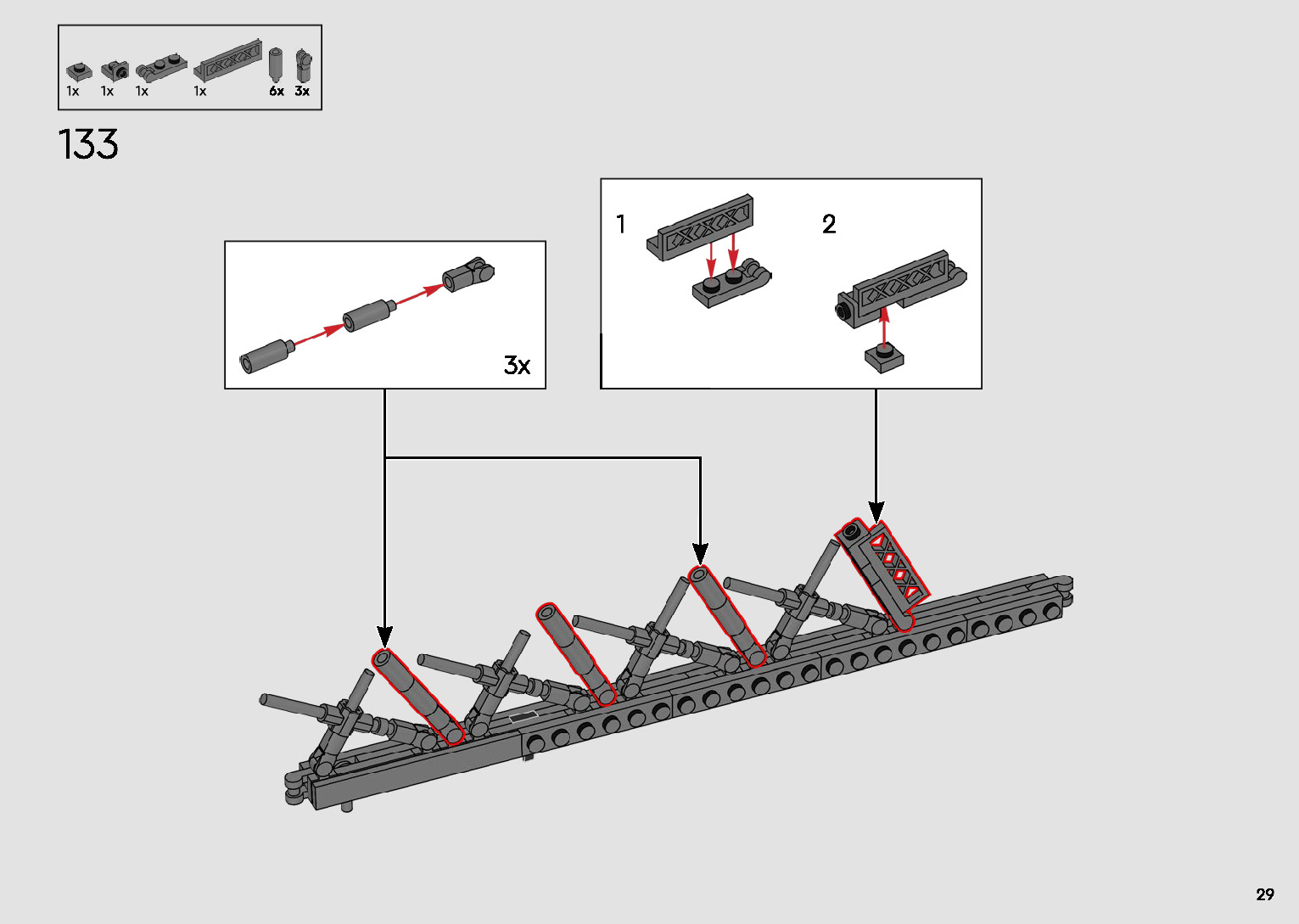 1x 1x 1x 1x 6x 3x

133

3x

1

2

29