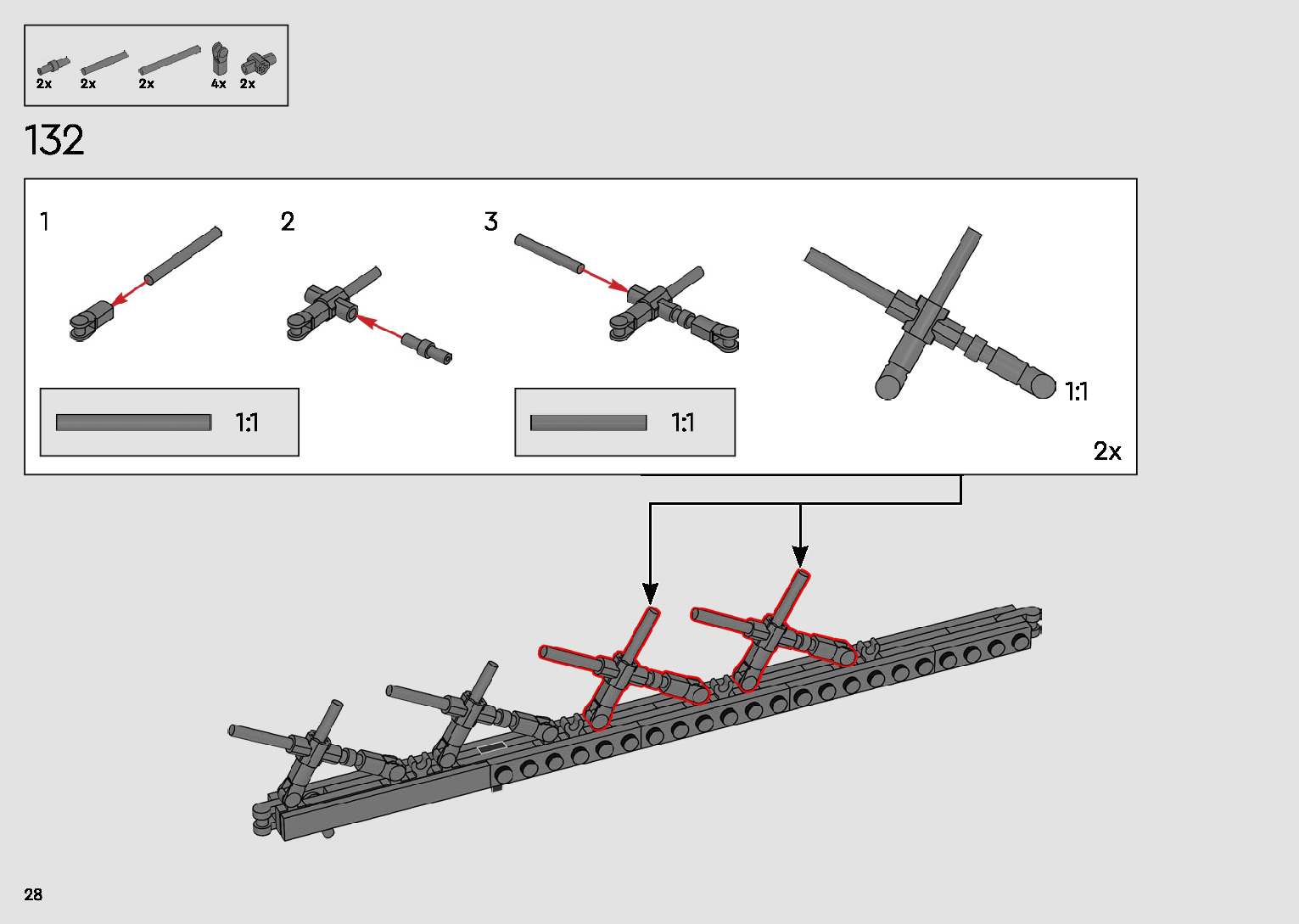 2x 2x 2x 4x 2x

132

1

2

3

1:1

1:1

1:1

2x

28