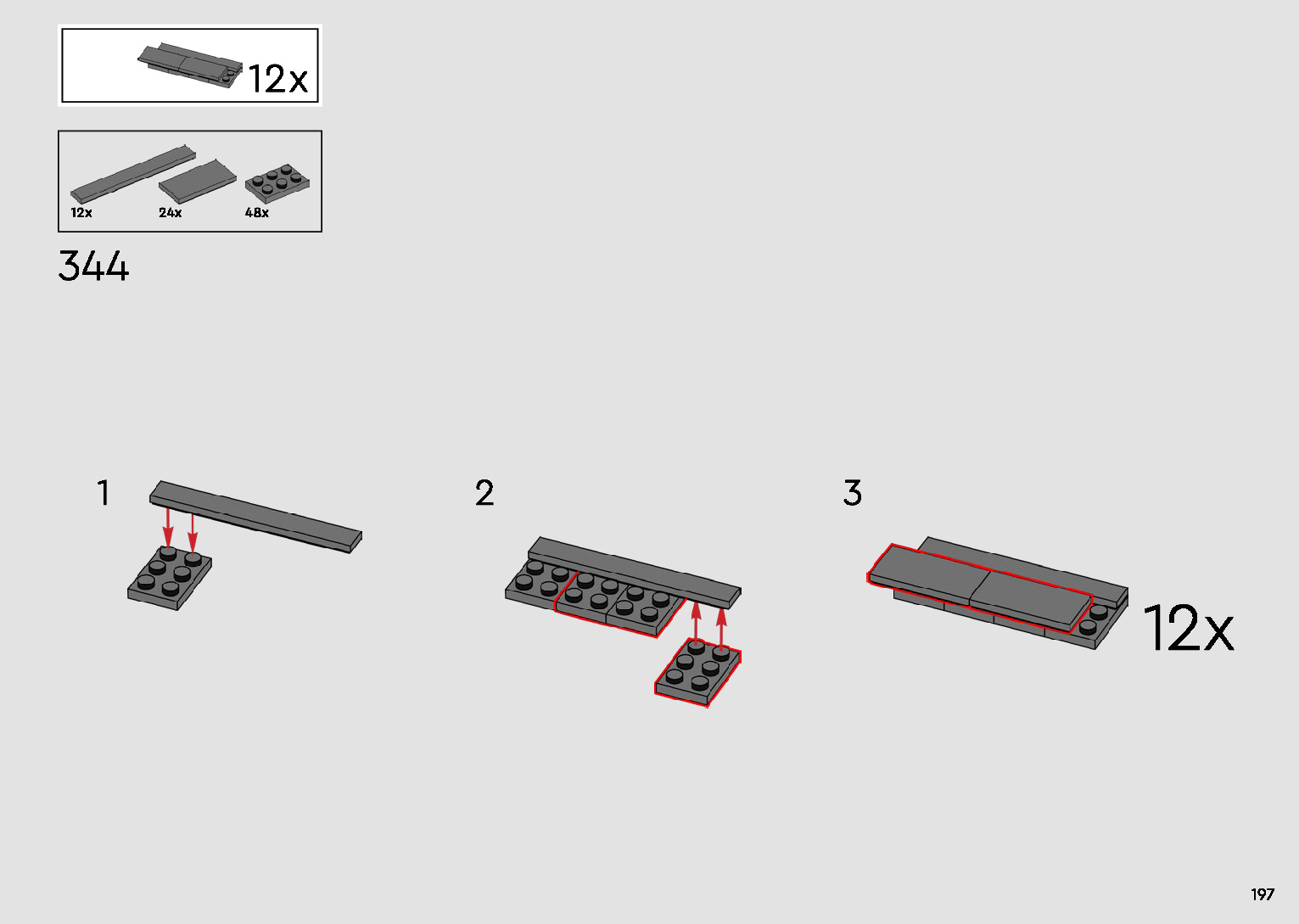 12x

12x
24x
48x

344

1

2

3

12x

197