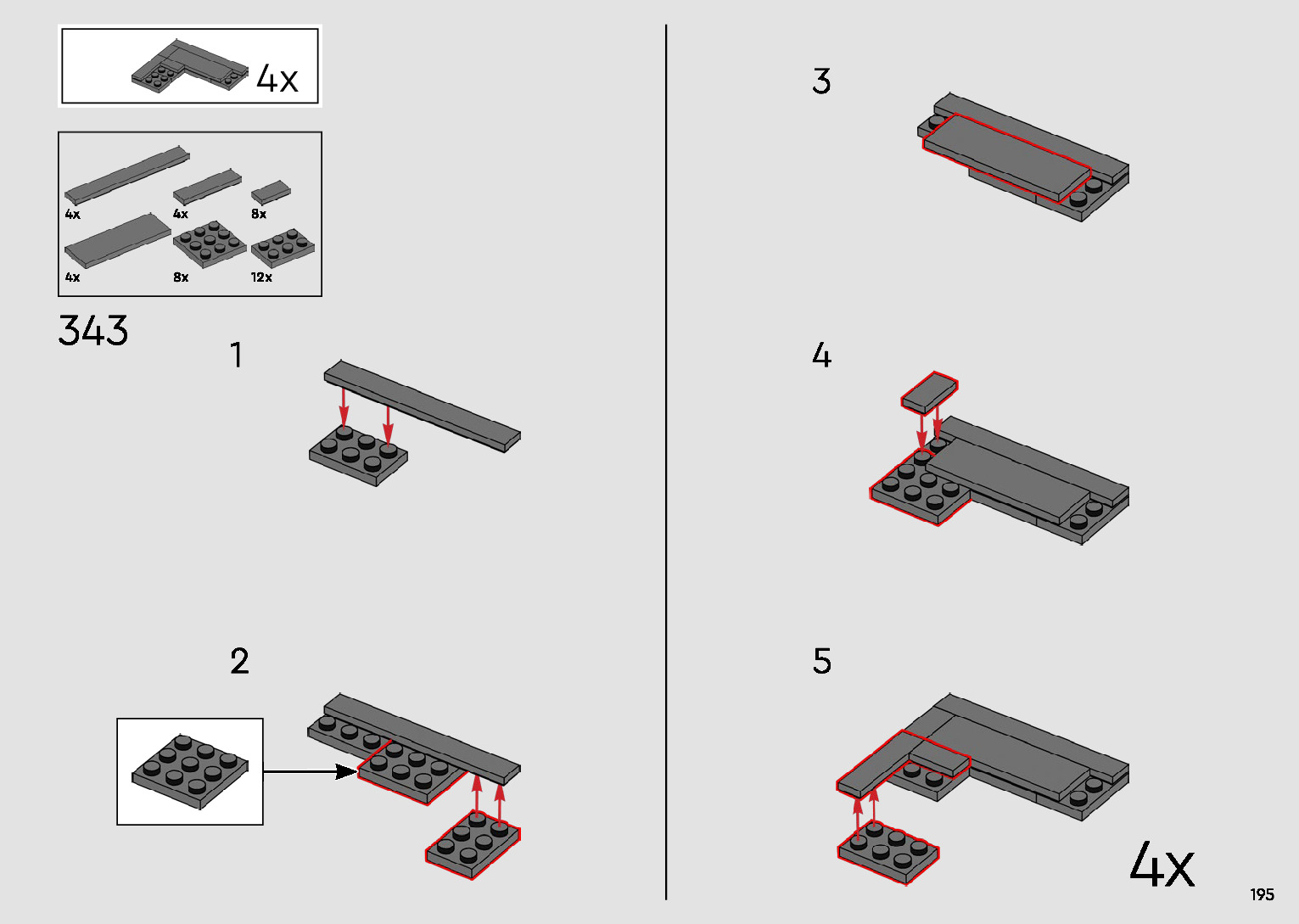 4x

4x
4x
8x
4x
8x
12x

343

1

2

3

4

5

4x

195