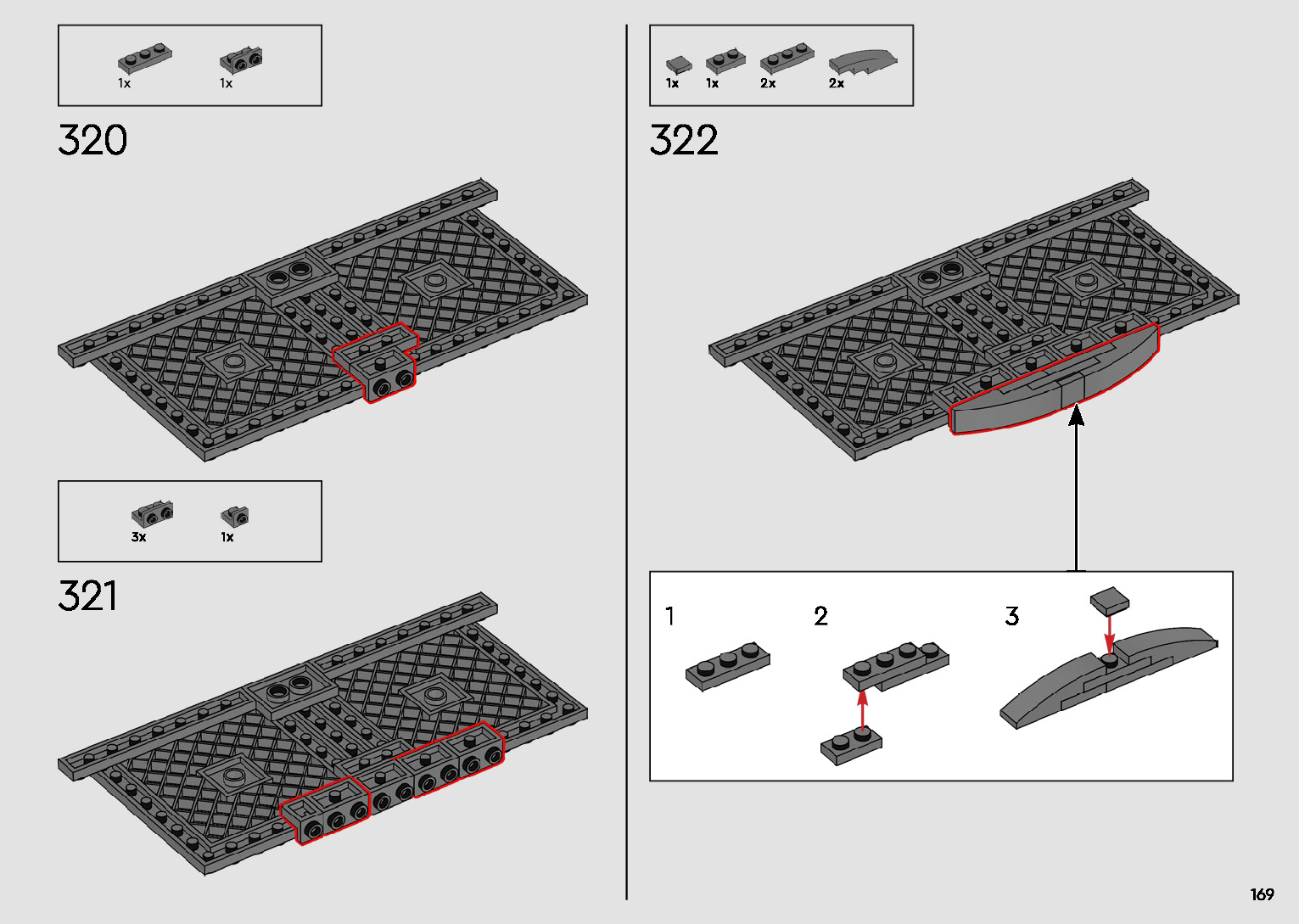 1x 1x

320

3x 1x

321

1x 1x 2x 2x

322

1

2

3

169