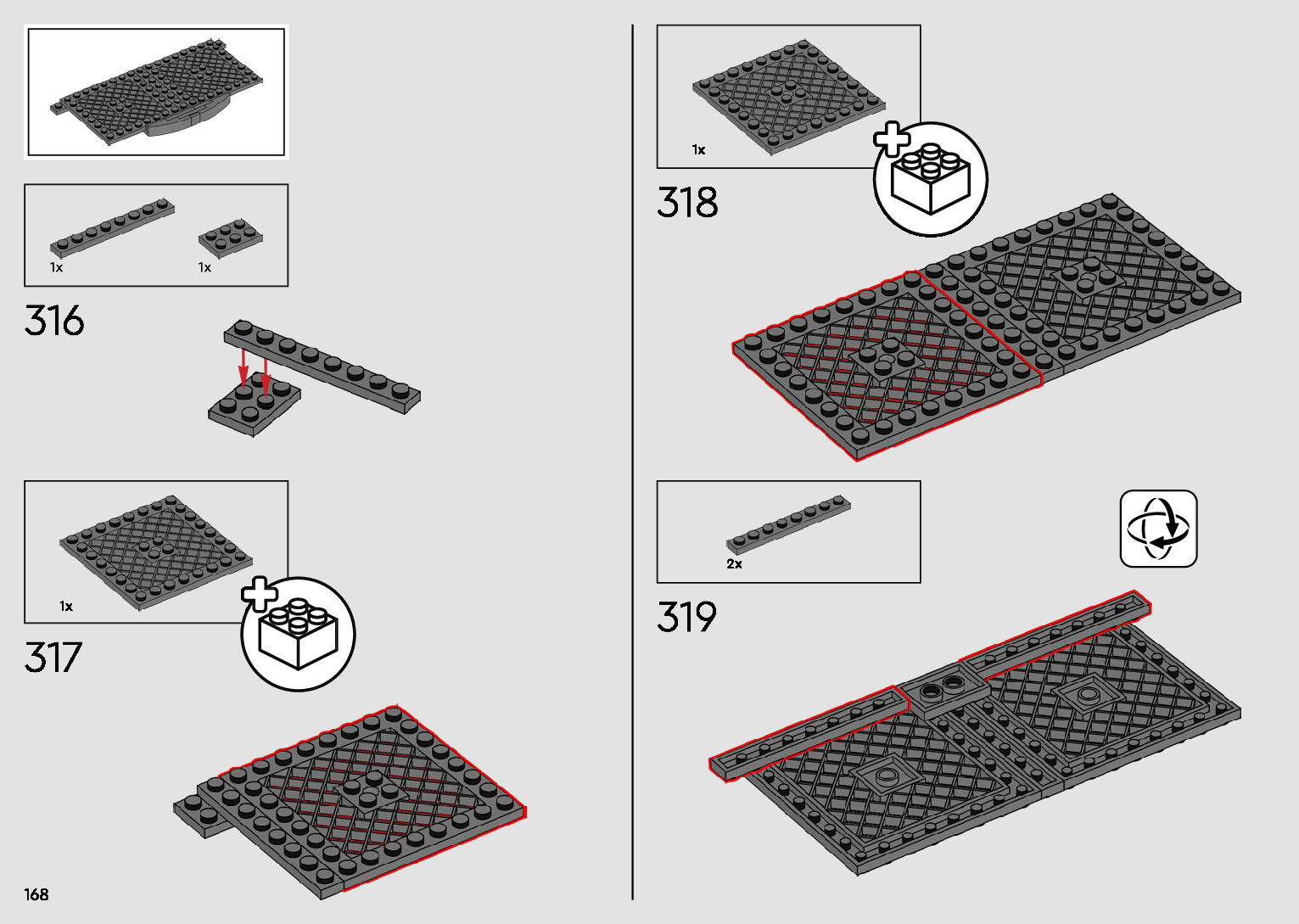 1x

1x

316

1x

317

168

1x

318

2x

319