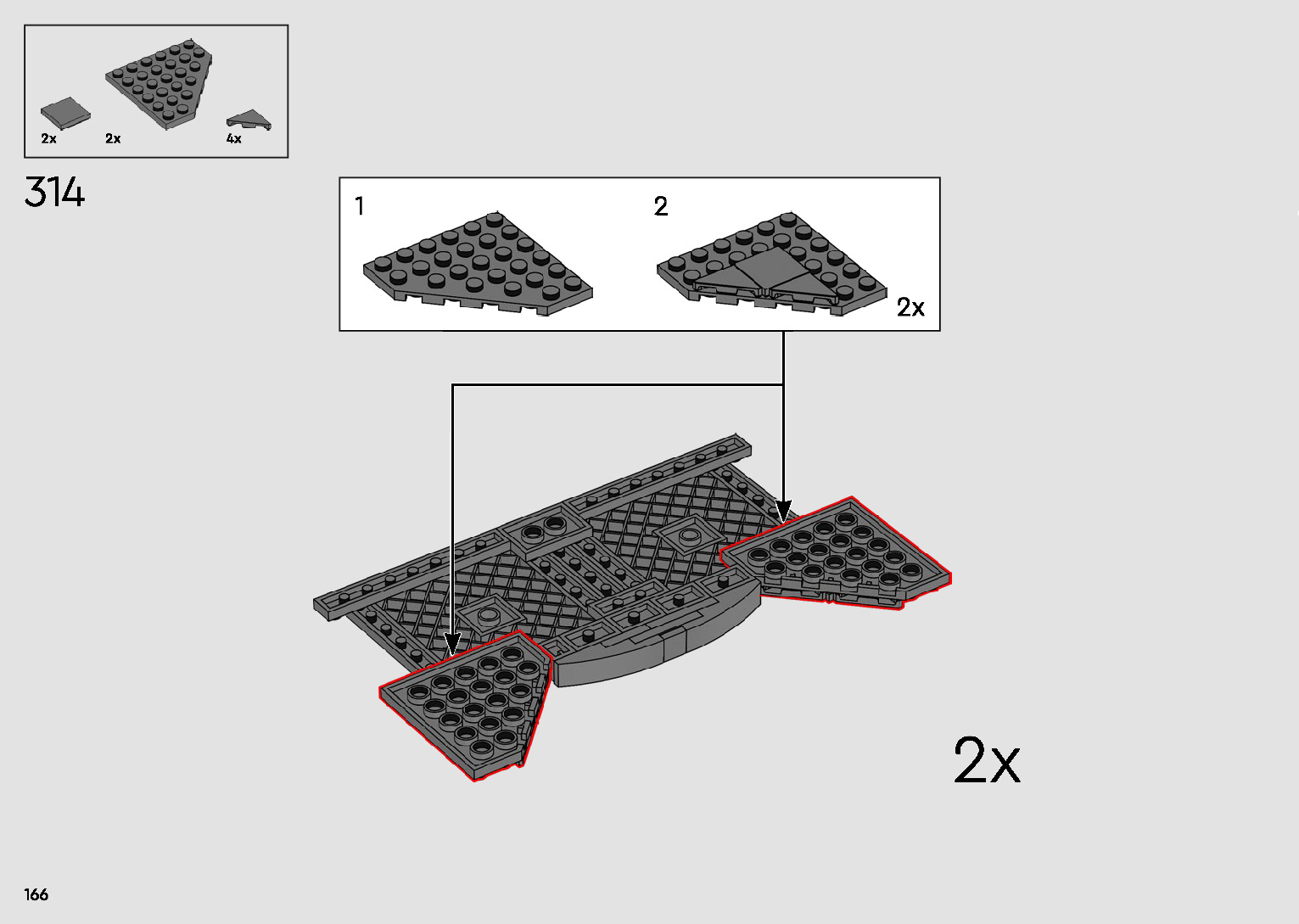 2x 2x 4x

314

1

2

2x

2x

166