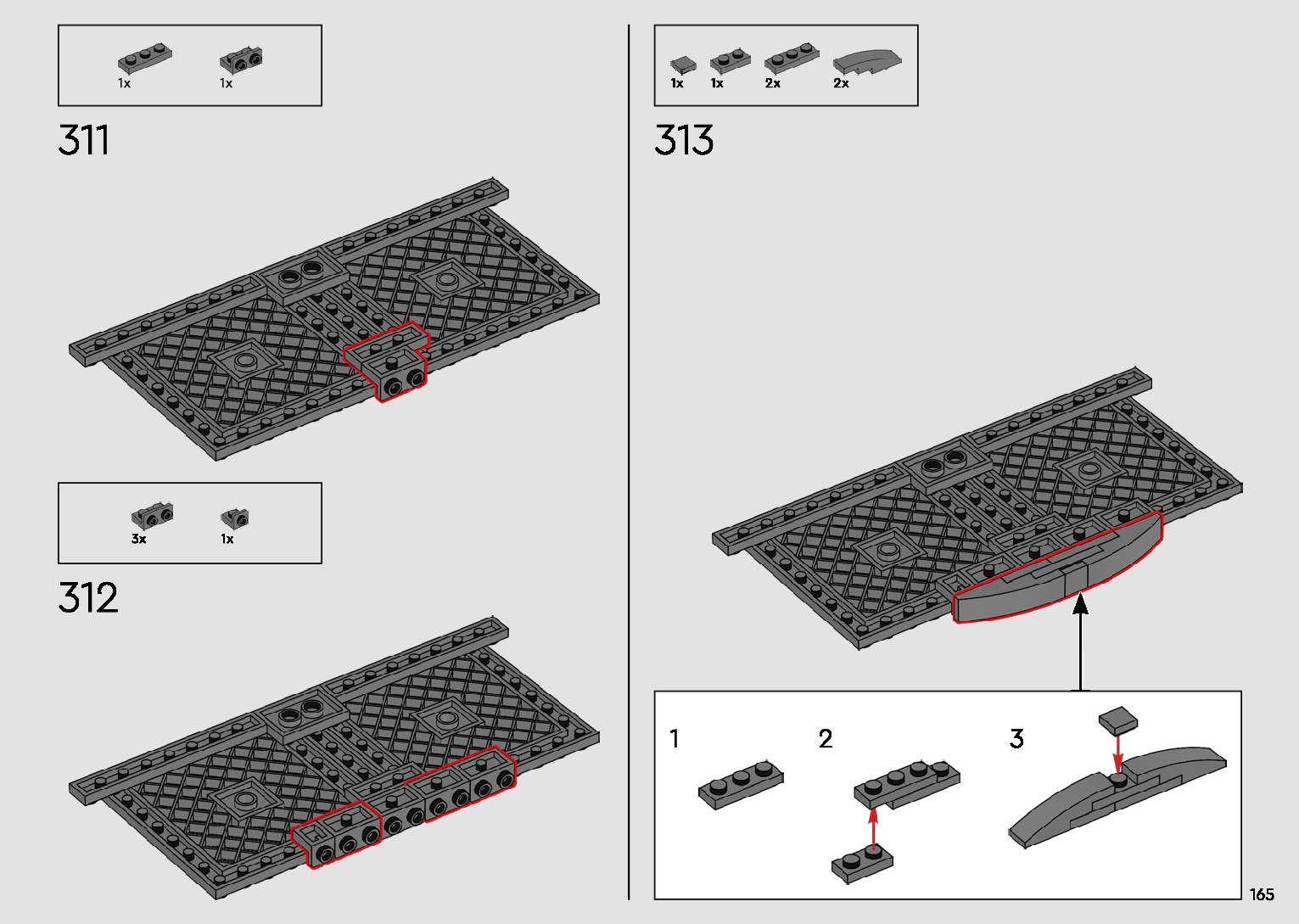 1x 1x

311

3x 1x

312

1x 1x 2x 2x

313

1

2

3

165