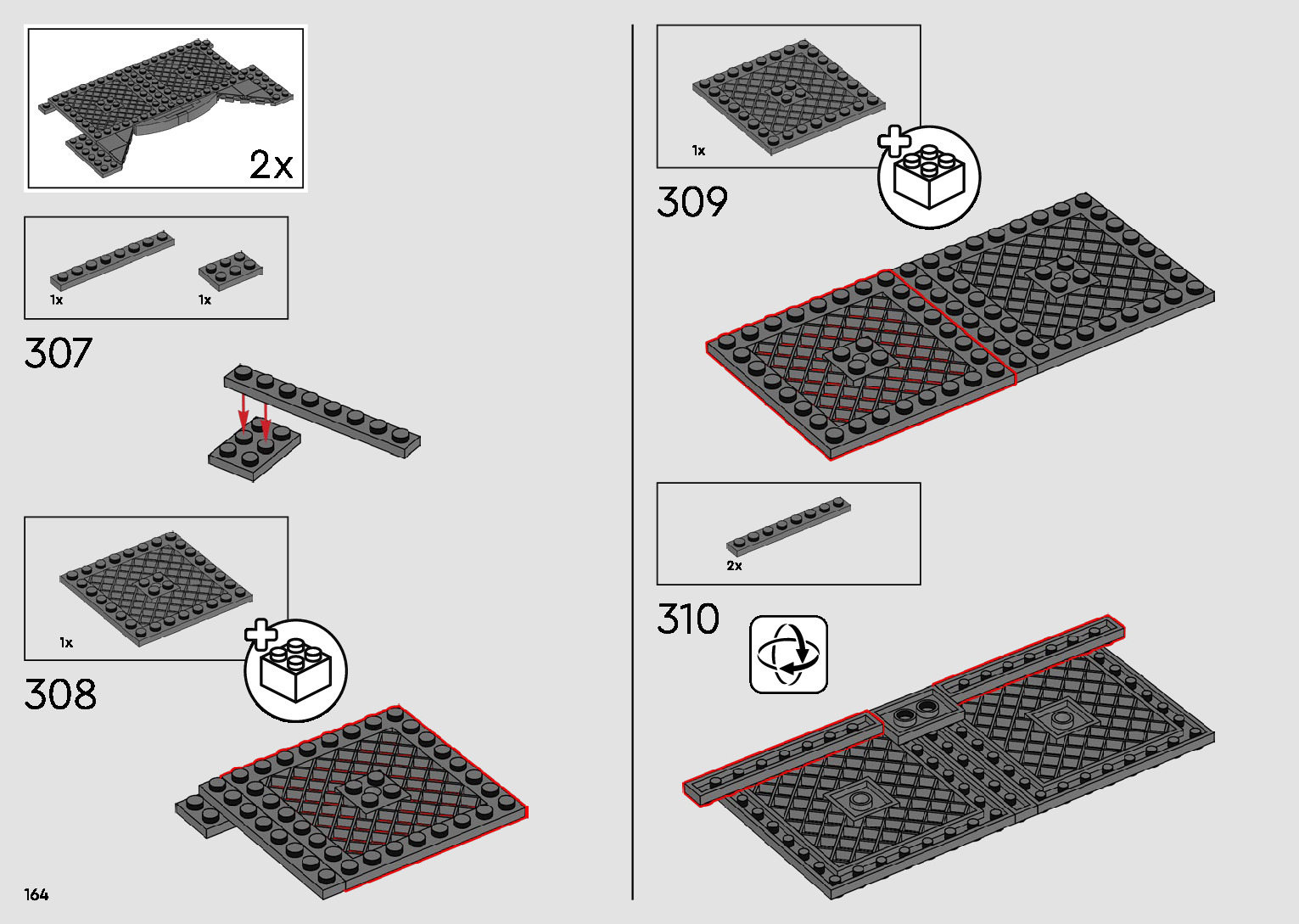 2x

1x
1x

307

1x

308

164

1x

309

2x

310