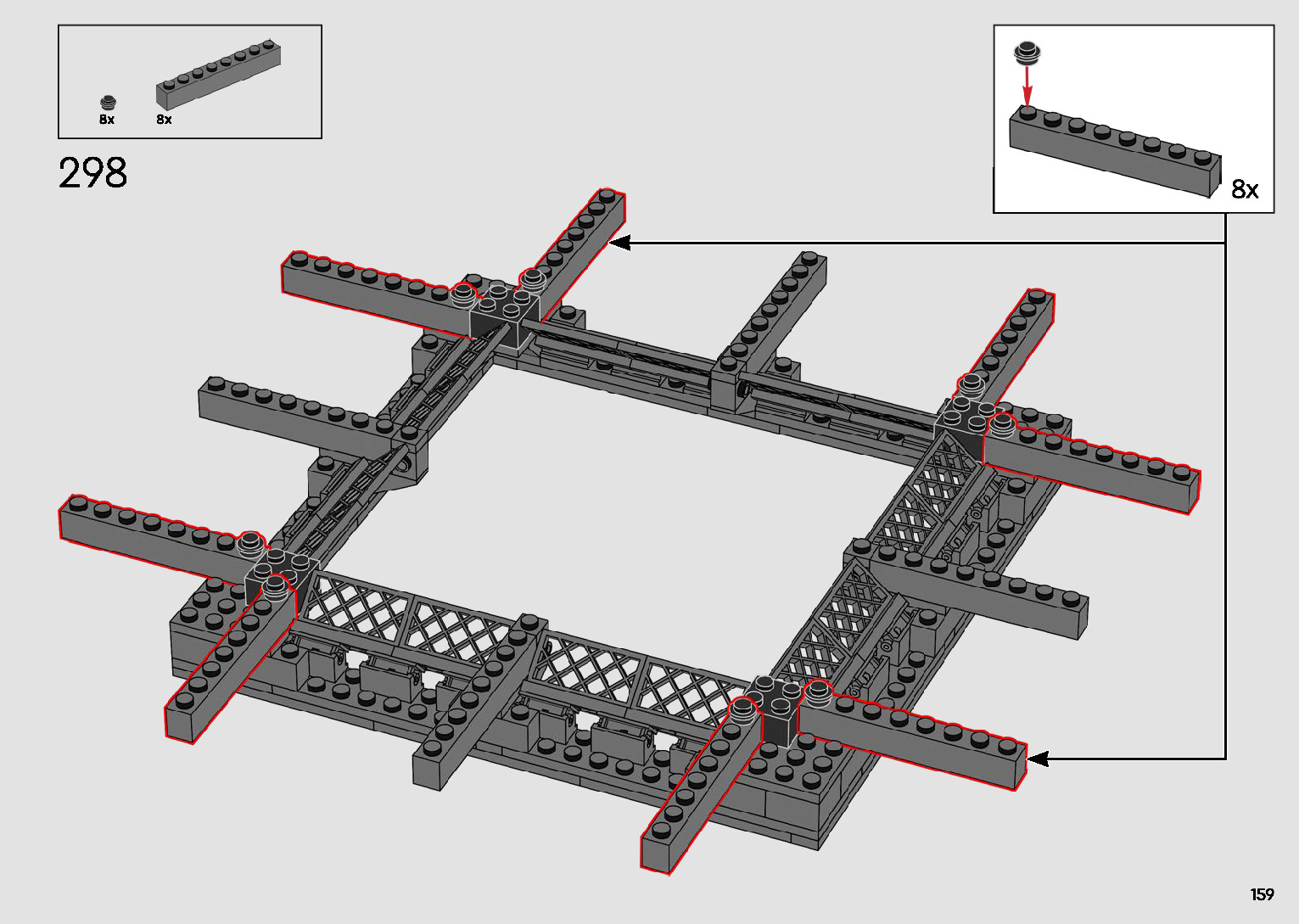 8x 8x

298

8x

159