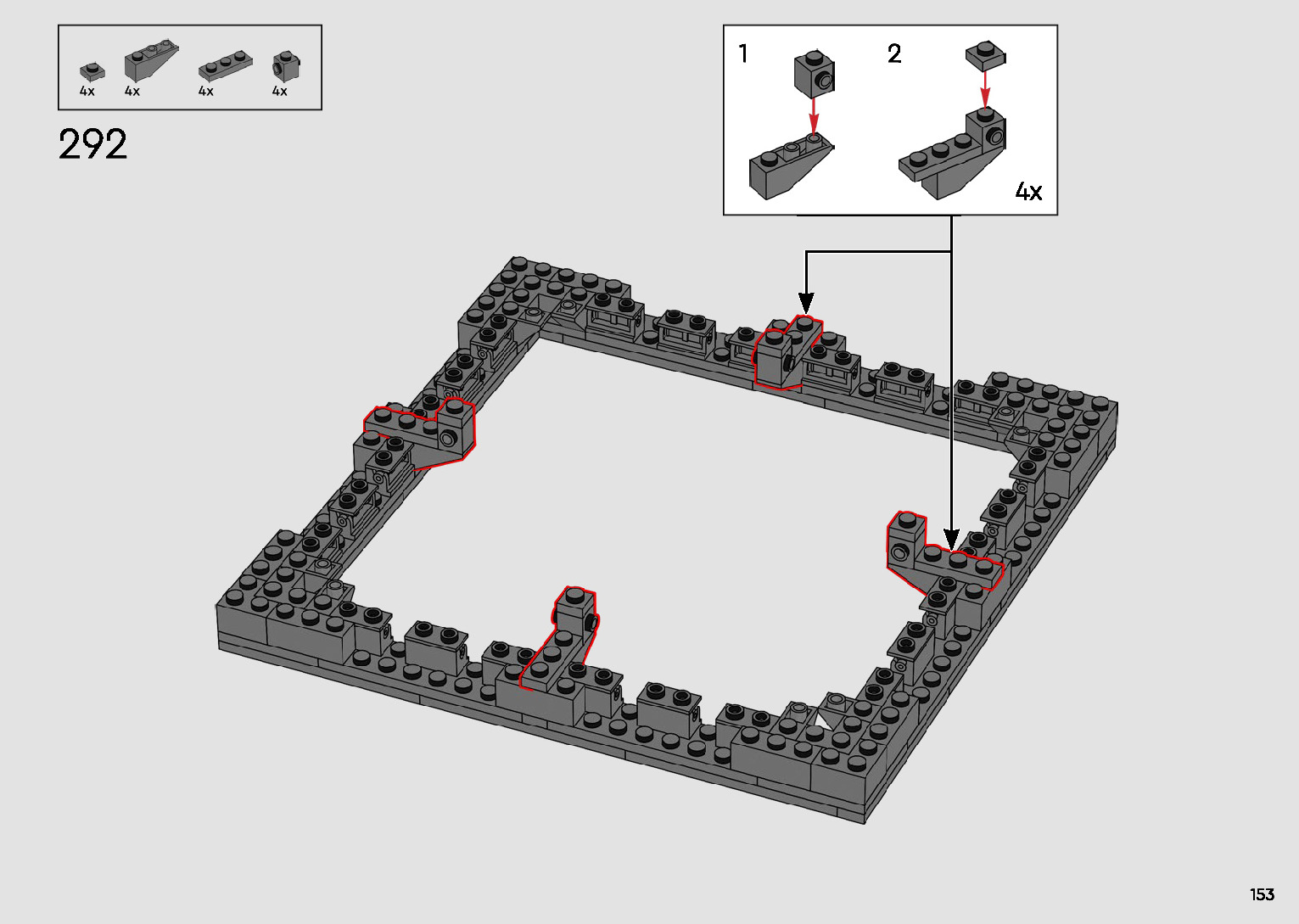 4x 4x 4x 4x

292

1 2

4x

153