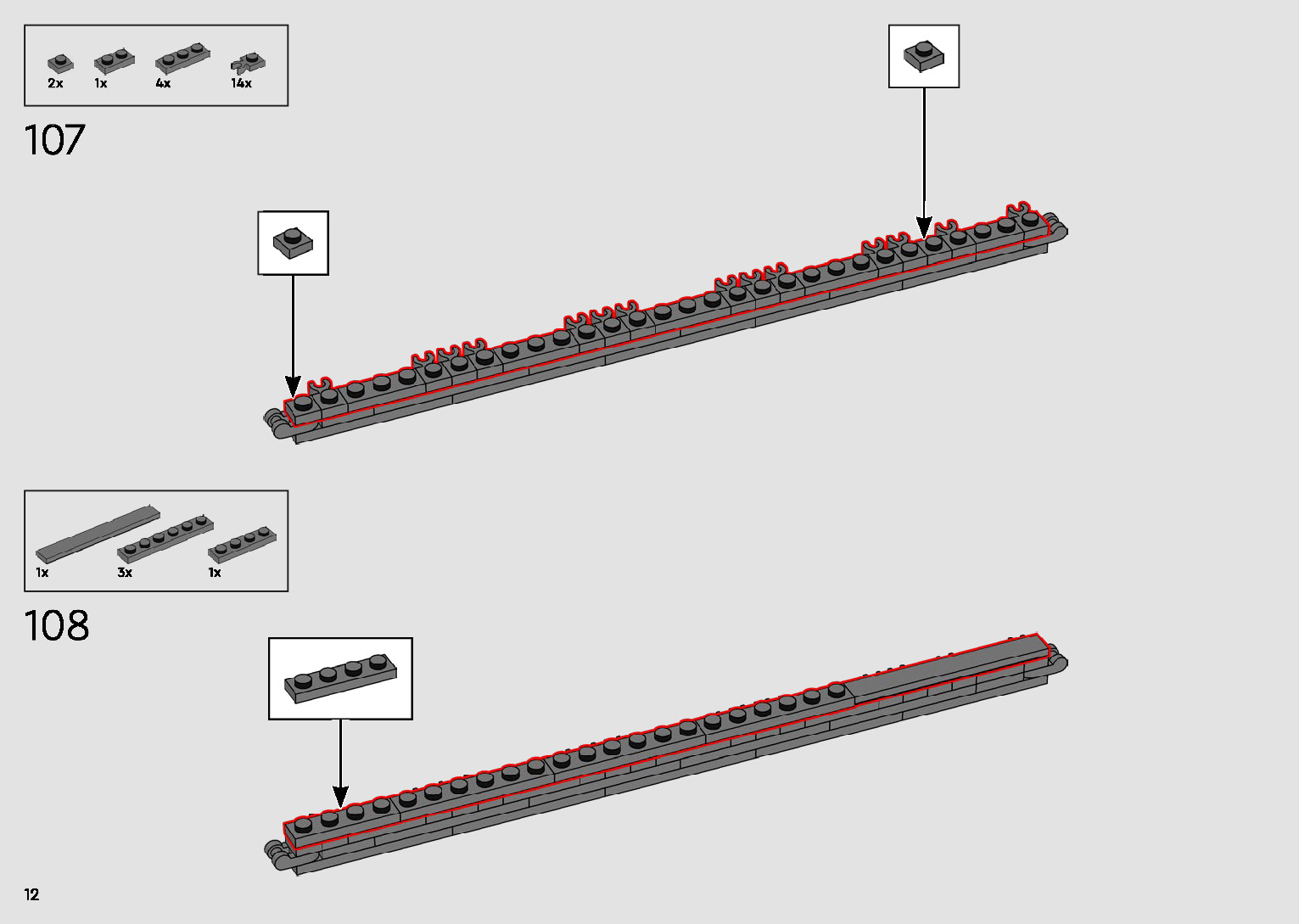 2x 1x 4x 14x

107

1x 3x 1x

108

12