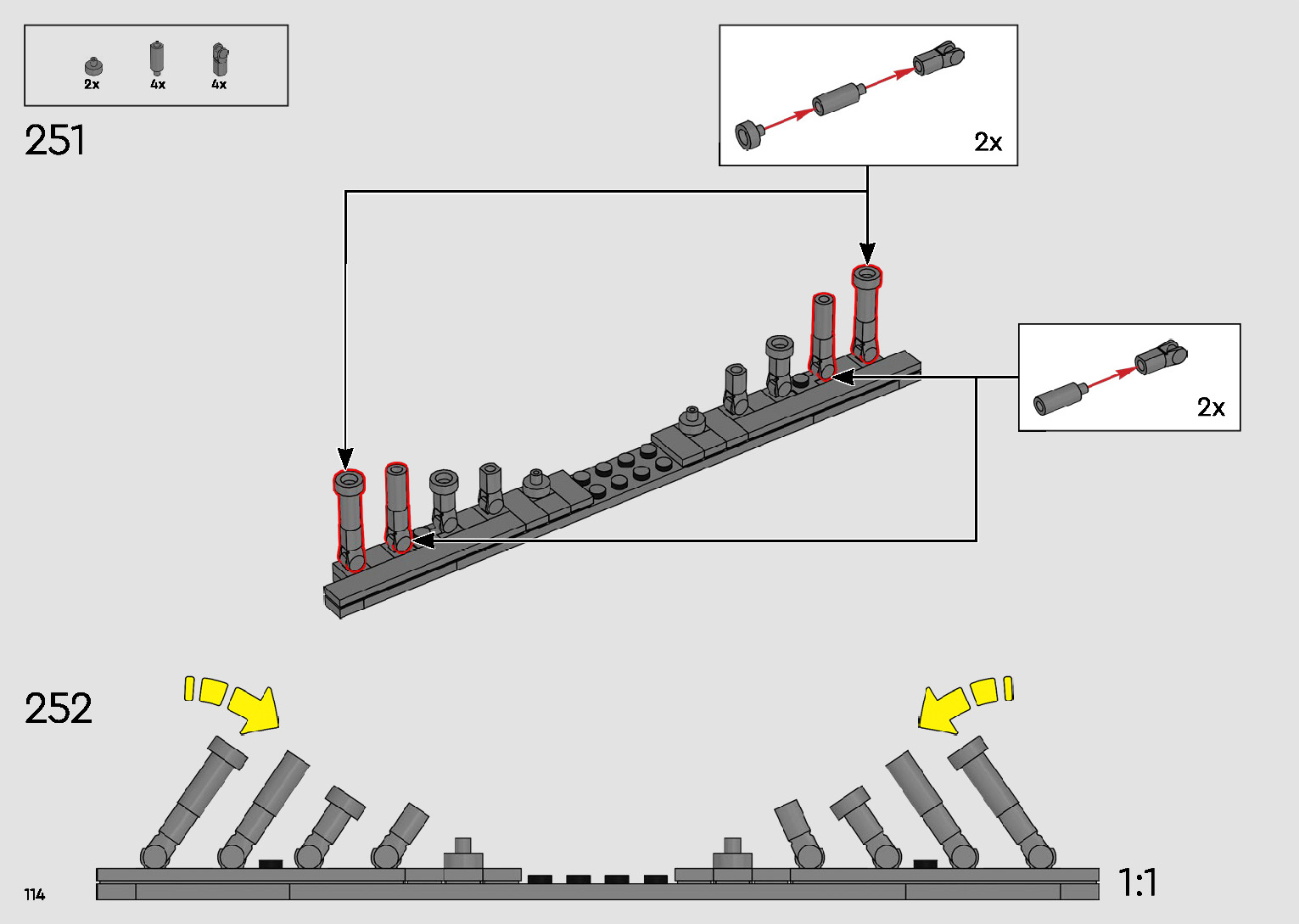 2x 4x 4x

251

2x

2x

252

1:1

114