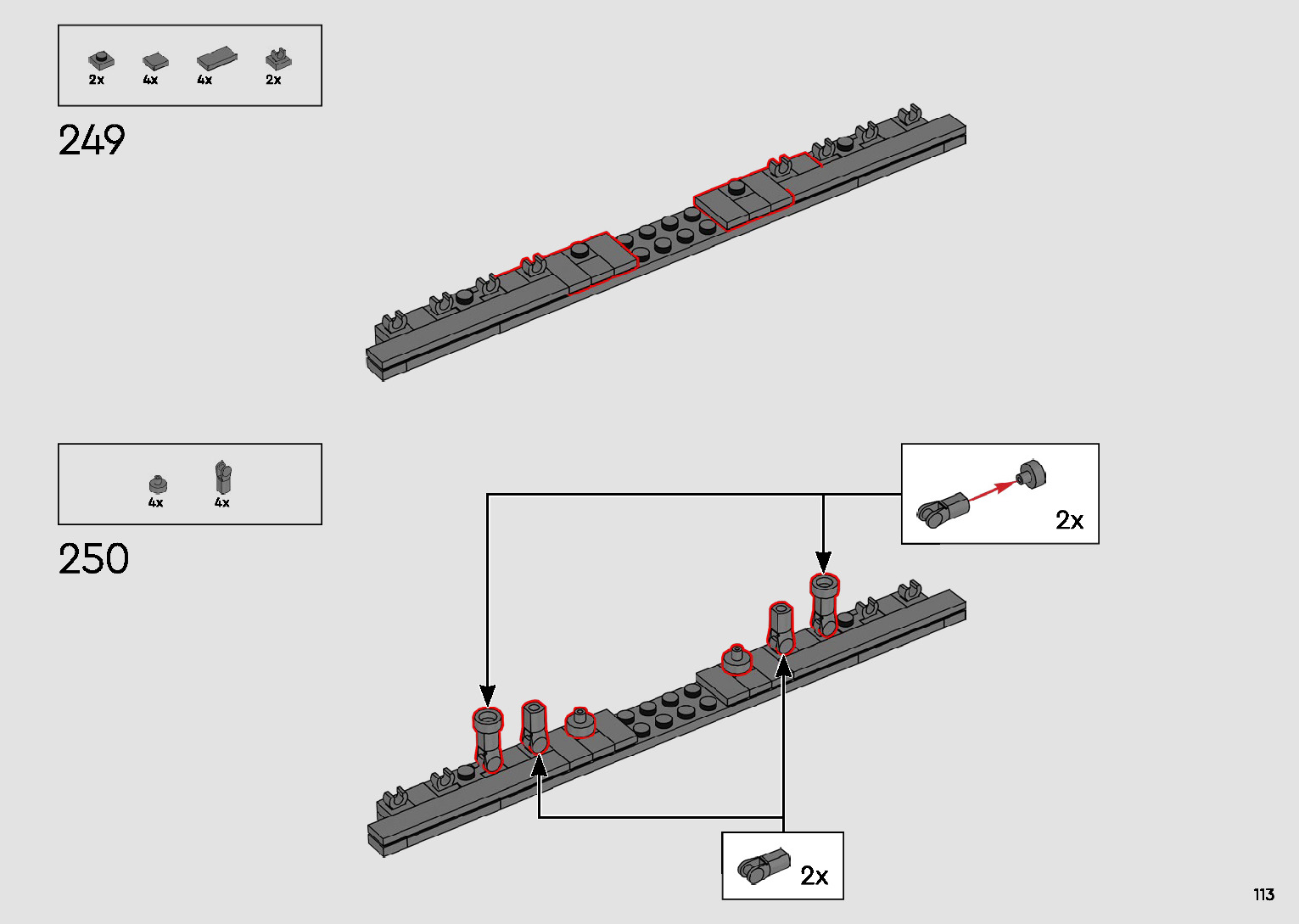 2x 4x 4x 2x

249

4x 4x

250

2x

2x

113