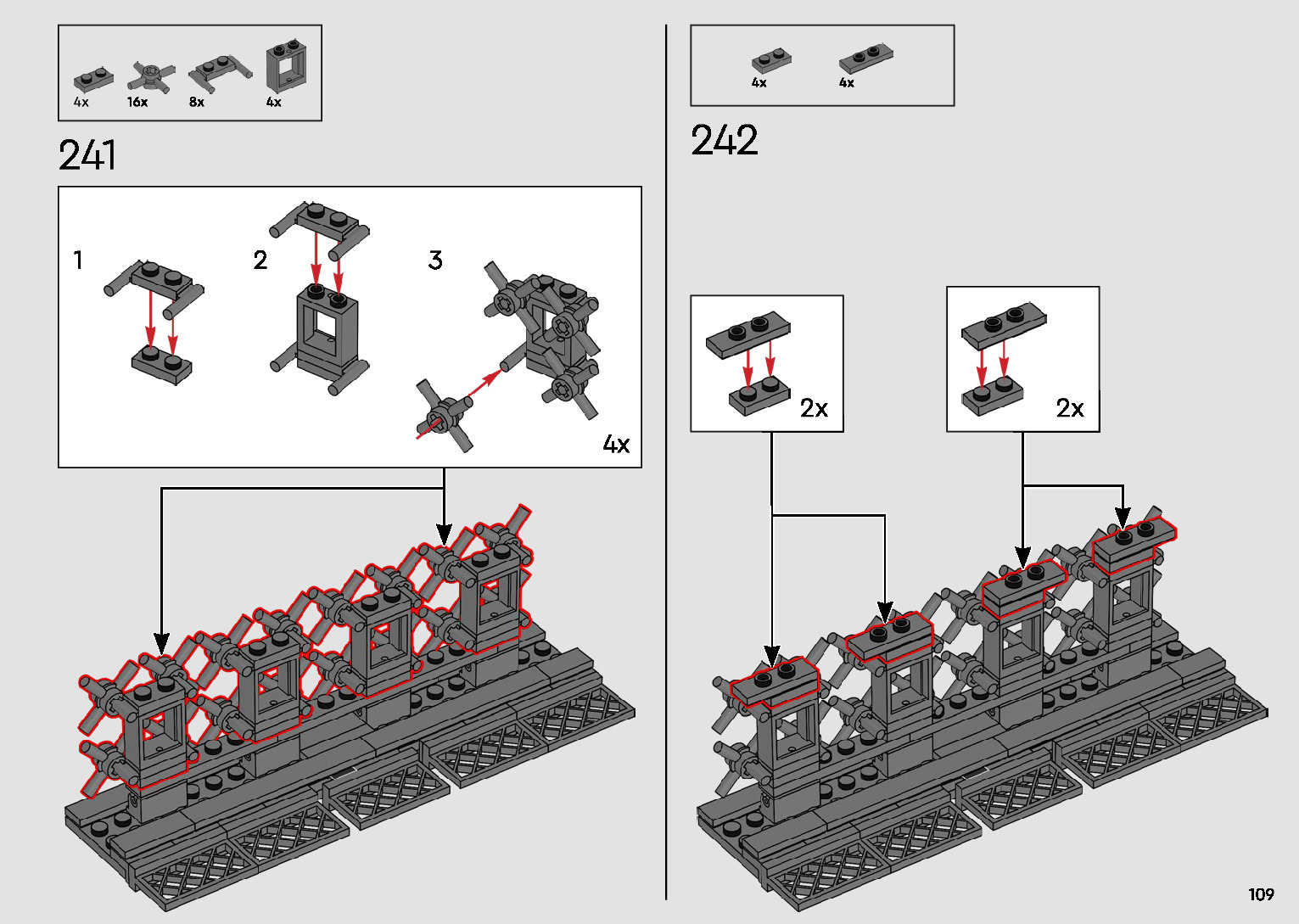 4x 16x 8x 4x

241

1

2

3

4x

4x 4x

242

2x

2x

109