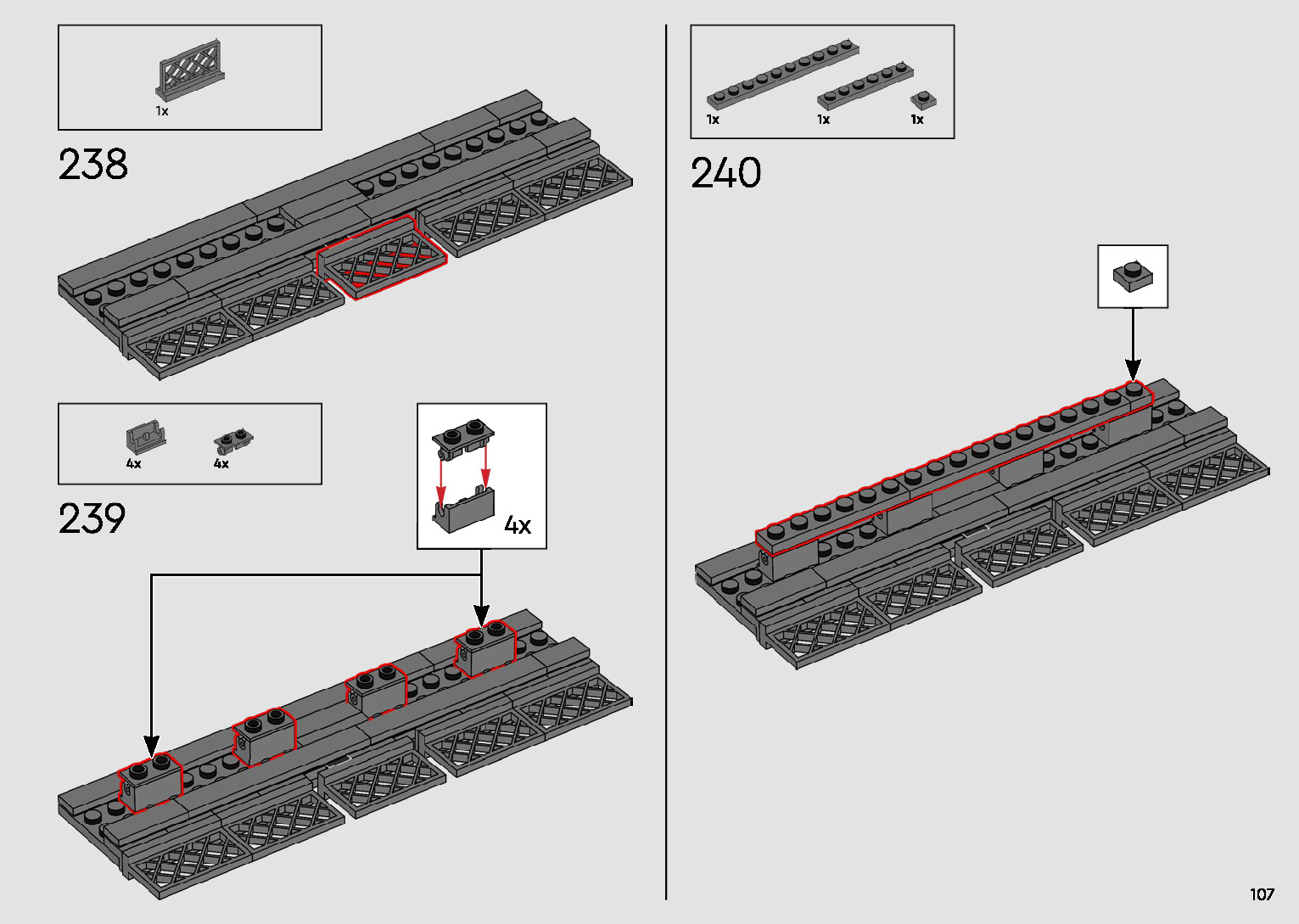 1x

238

4x

4x

239

4x

1x

1x

1x

240

107