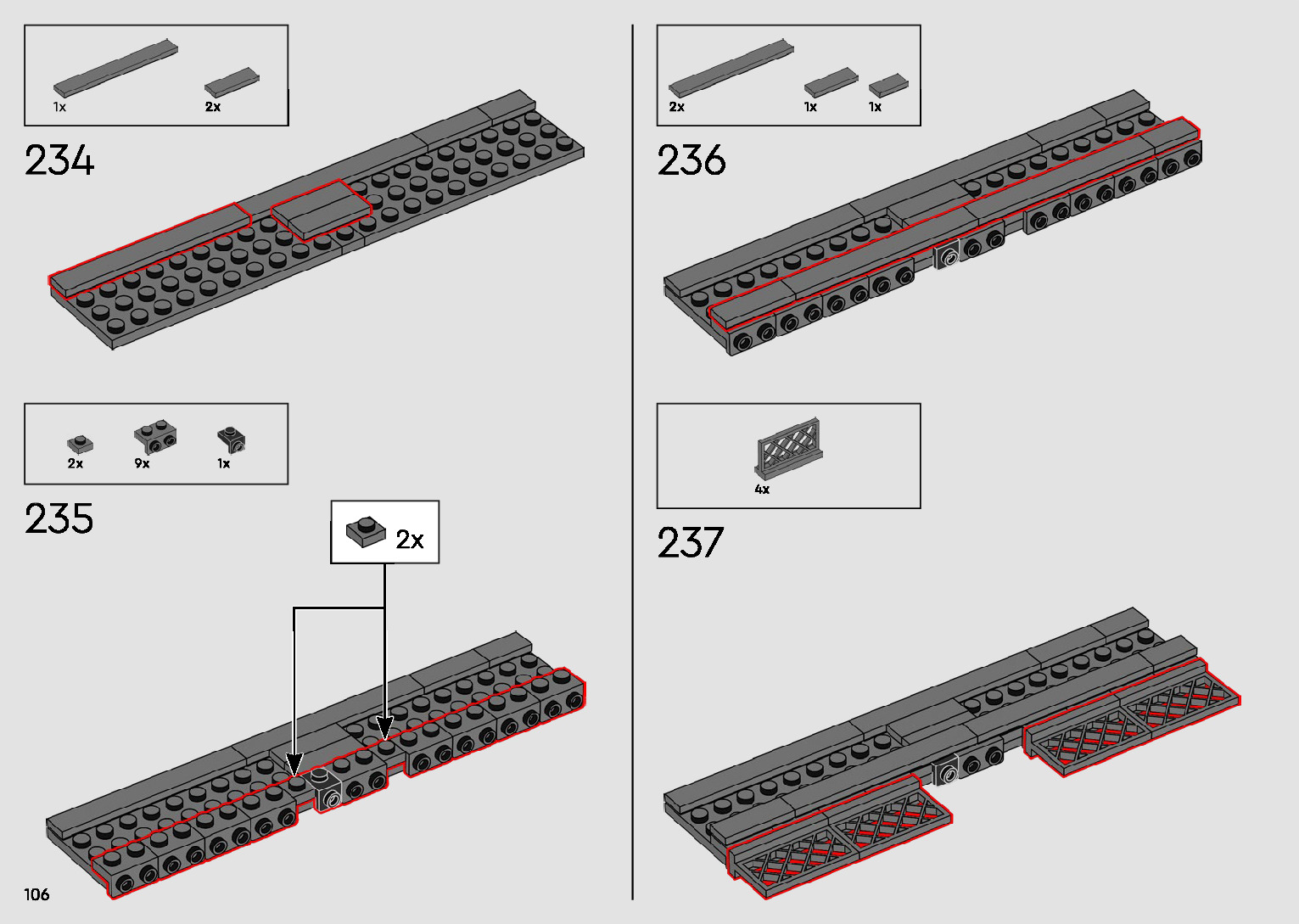 1x 2x

234

2x 9x 1x

235

2x

106

2x 1x 1x

236

4x

237