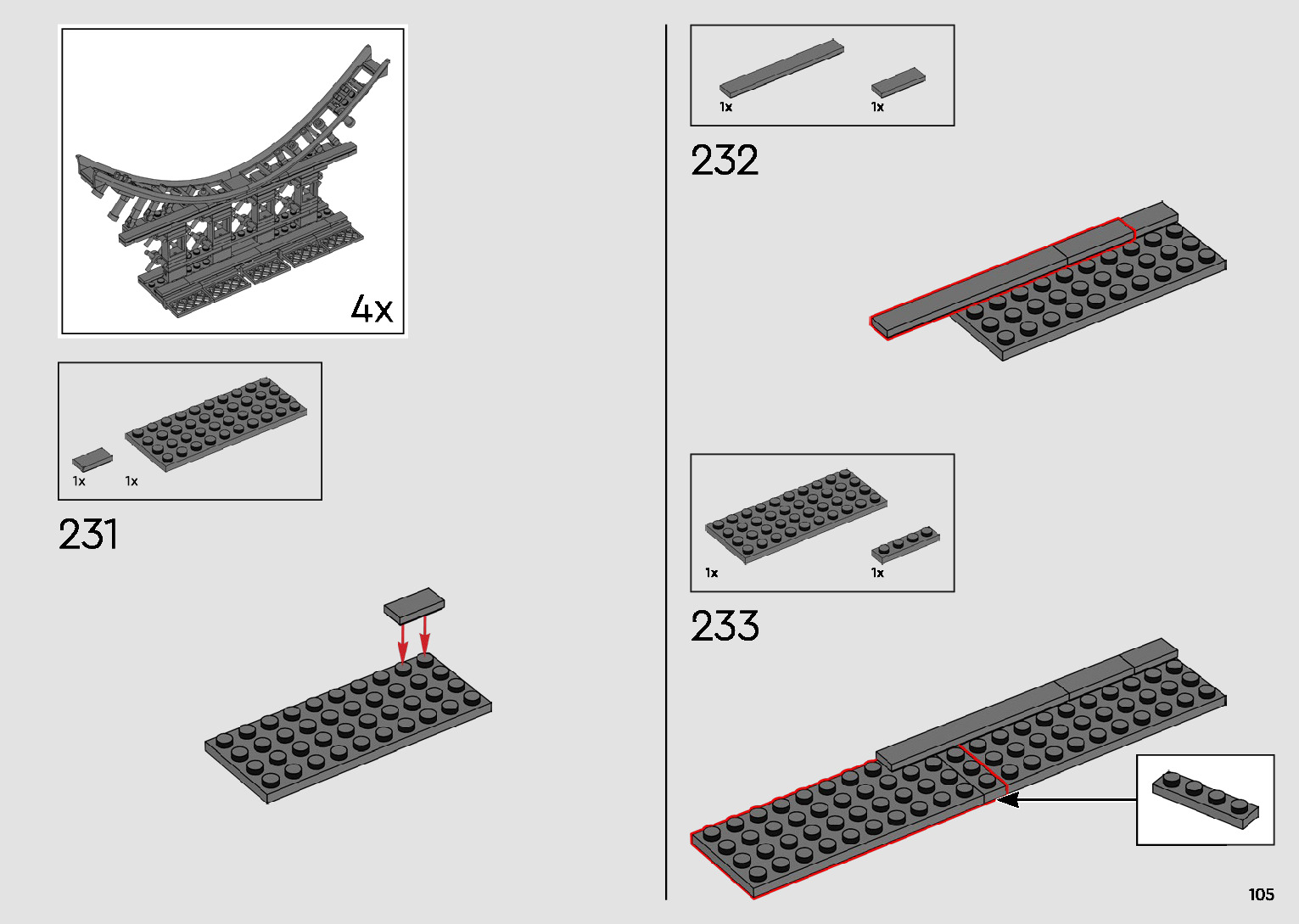 4x

1x 1x

231

1x 1x

232

1x 1x

233

105