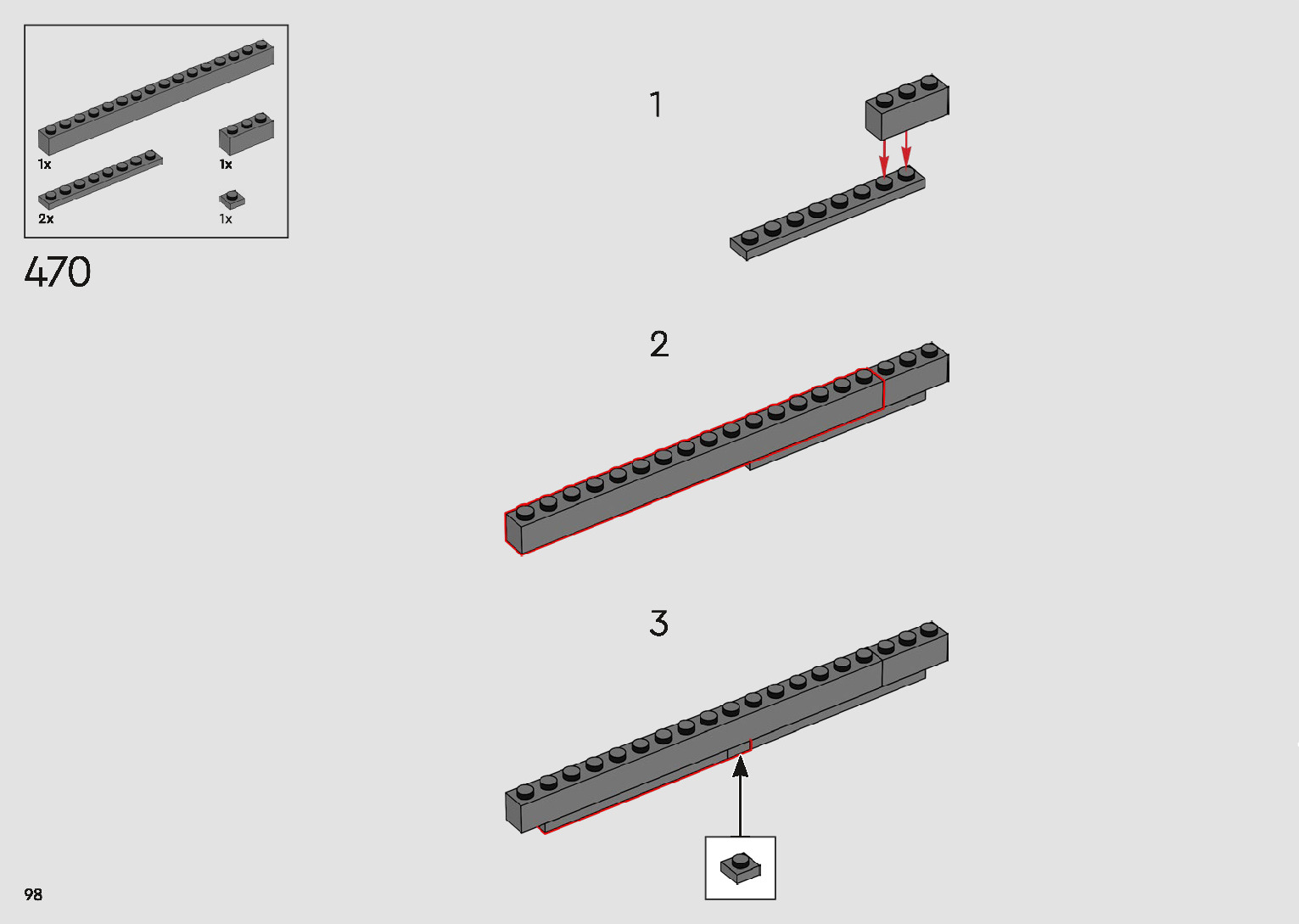 1x

1x

2x

1x

470

1

2

3

98