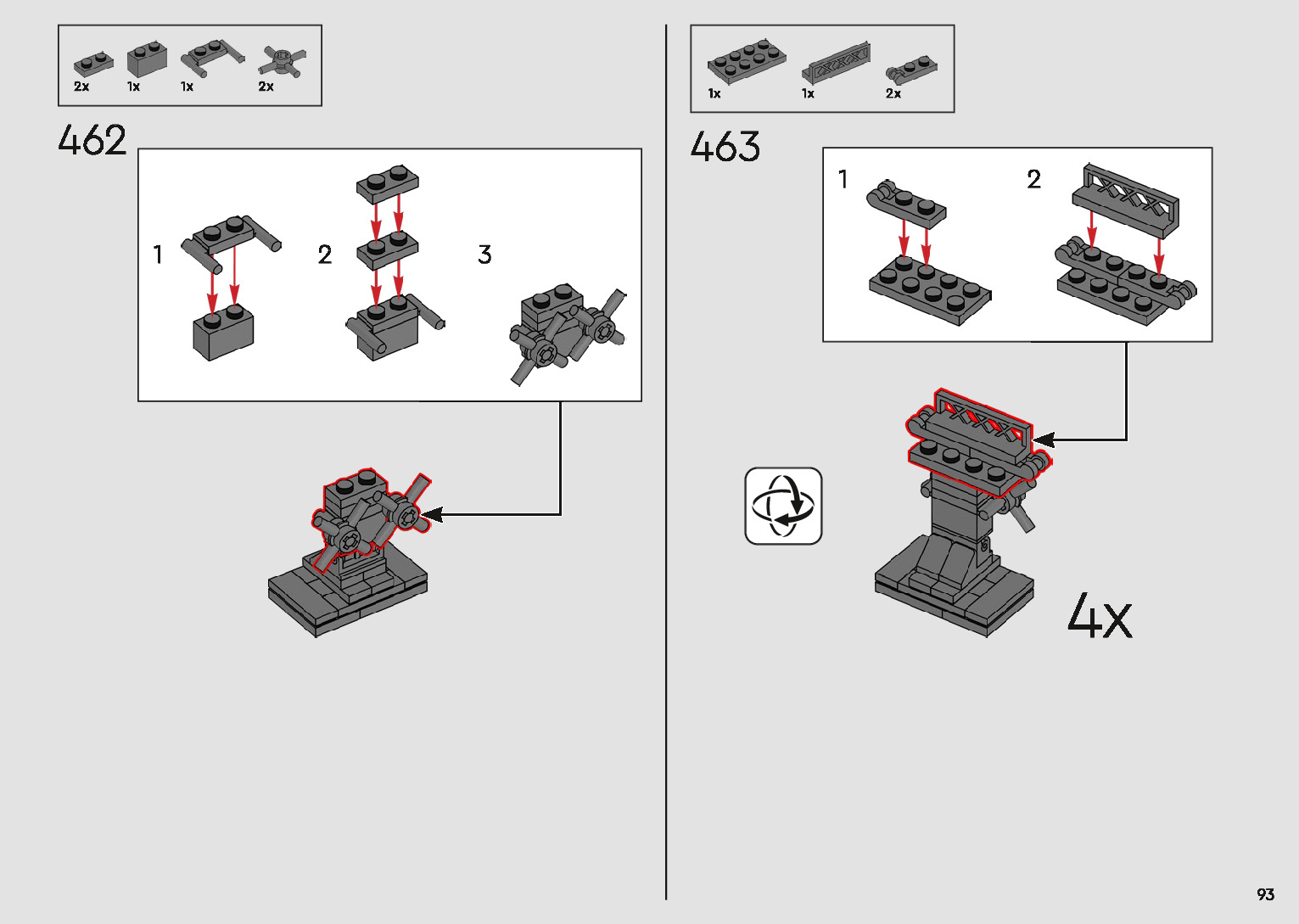 2x 1x 1x 2x

462

1 2 3

1x 1x 2x

463

1 2

4x

93