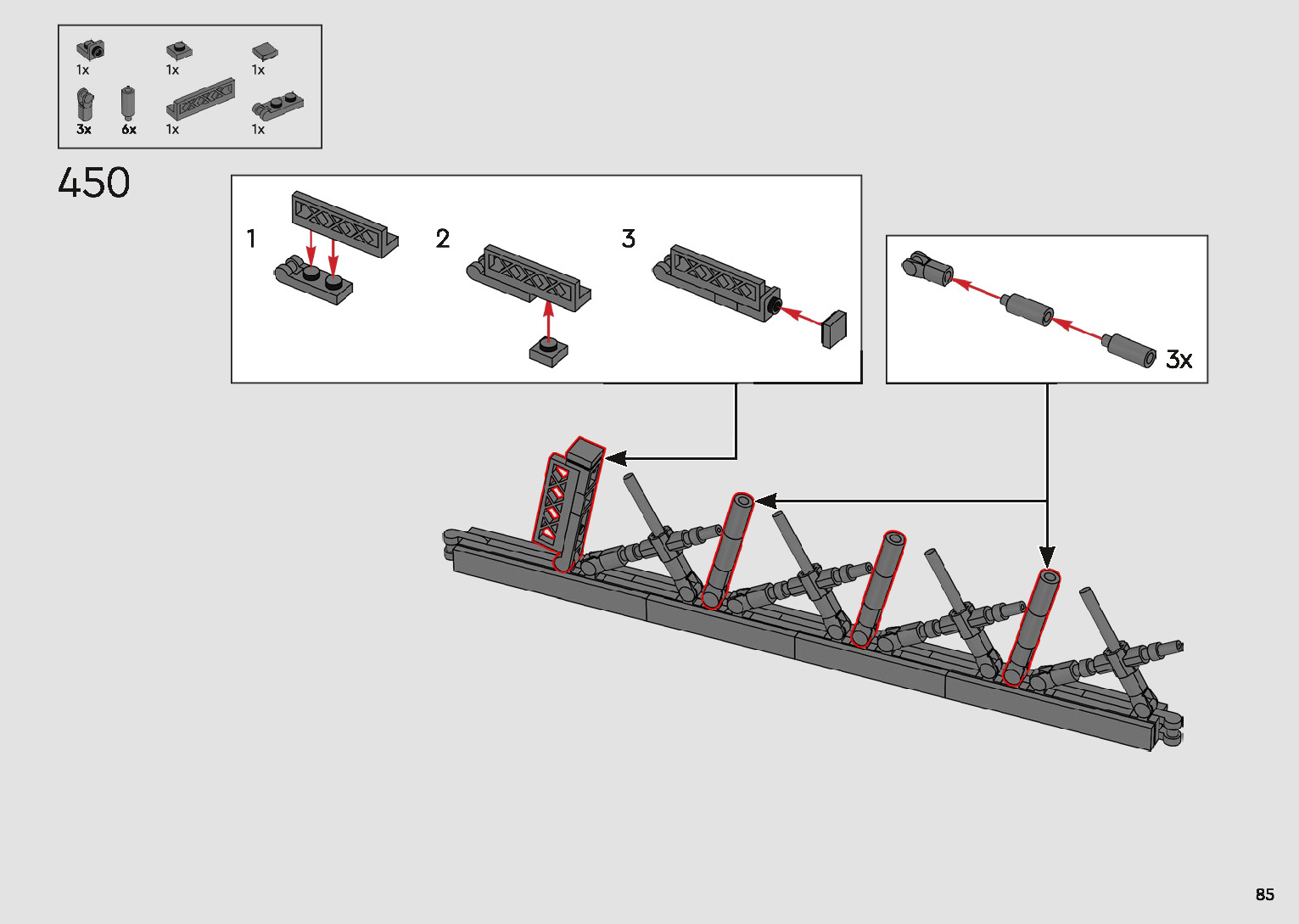 1x
1x
1x
3x
6x
1x
1x

450

1
2
3

3x

85