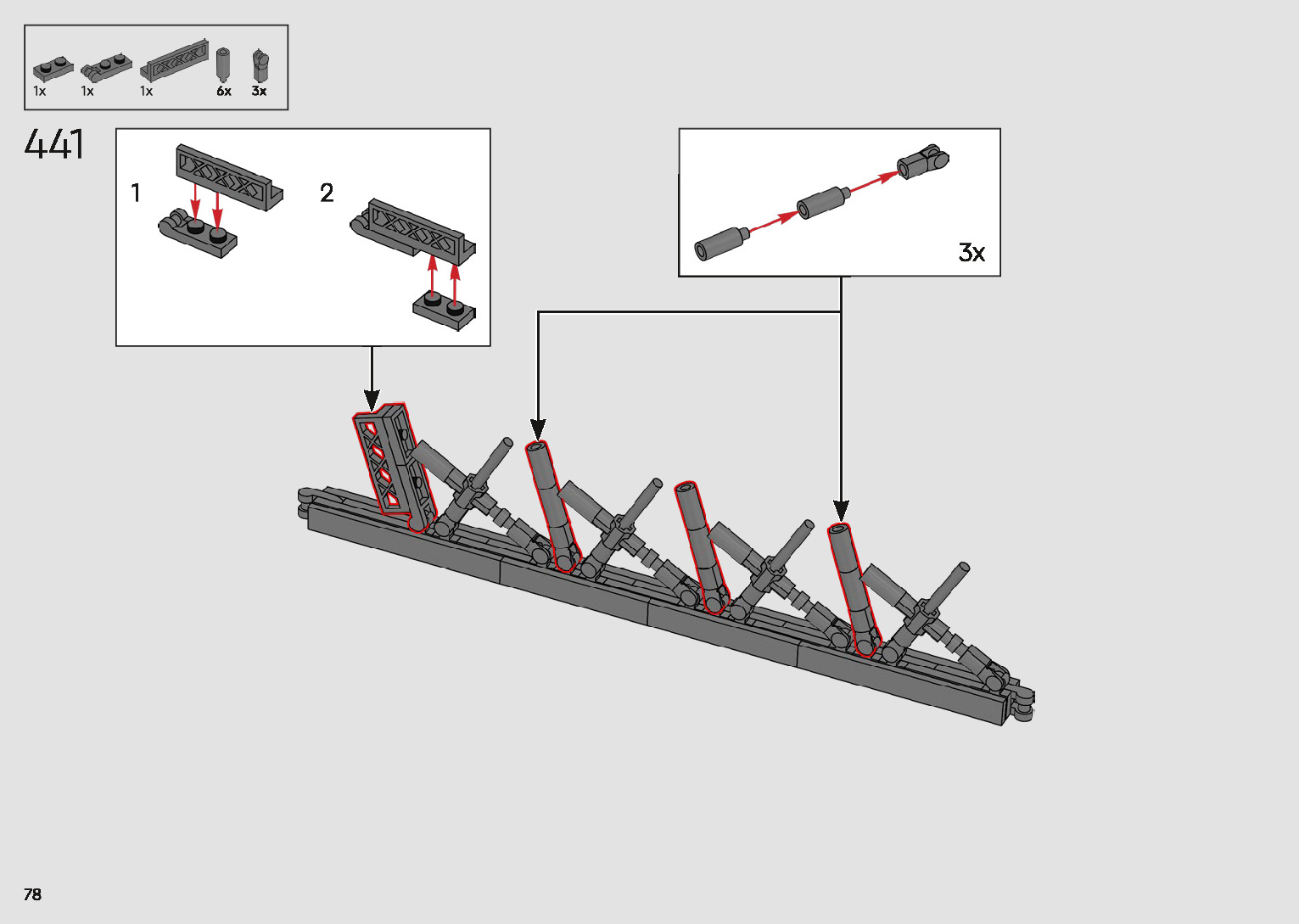 1x 1x 1x 6x 3x

441

1

2

3x

78