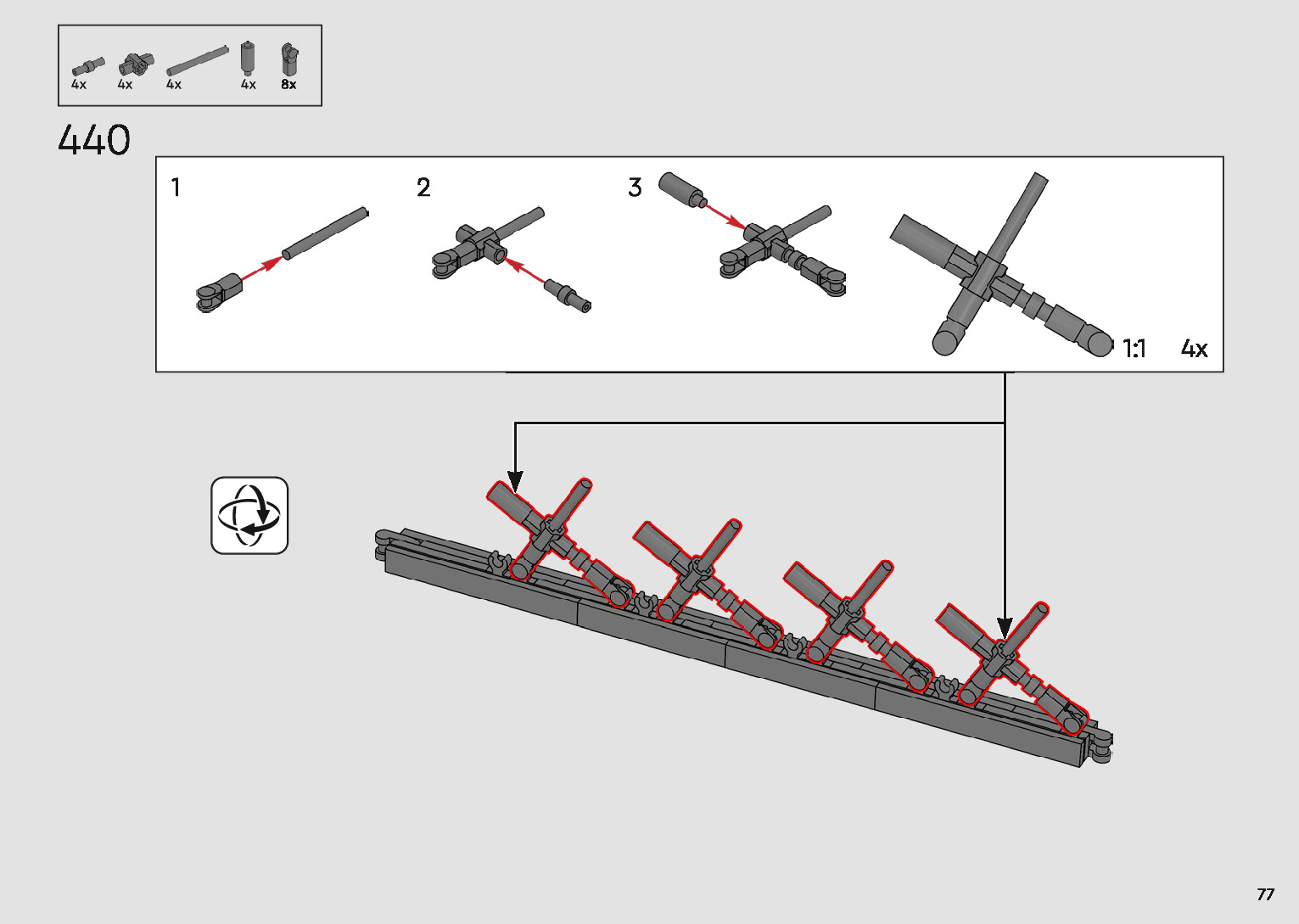 4x 4x 4x 4x 8x

440

1

2

3

1:1 4x

77