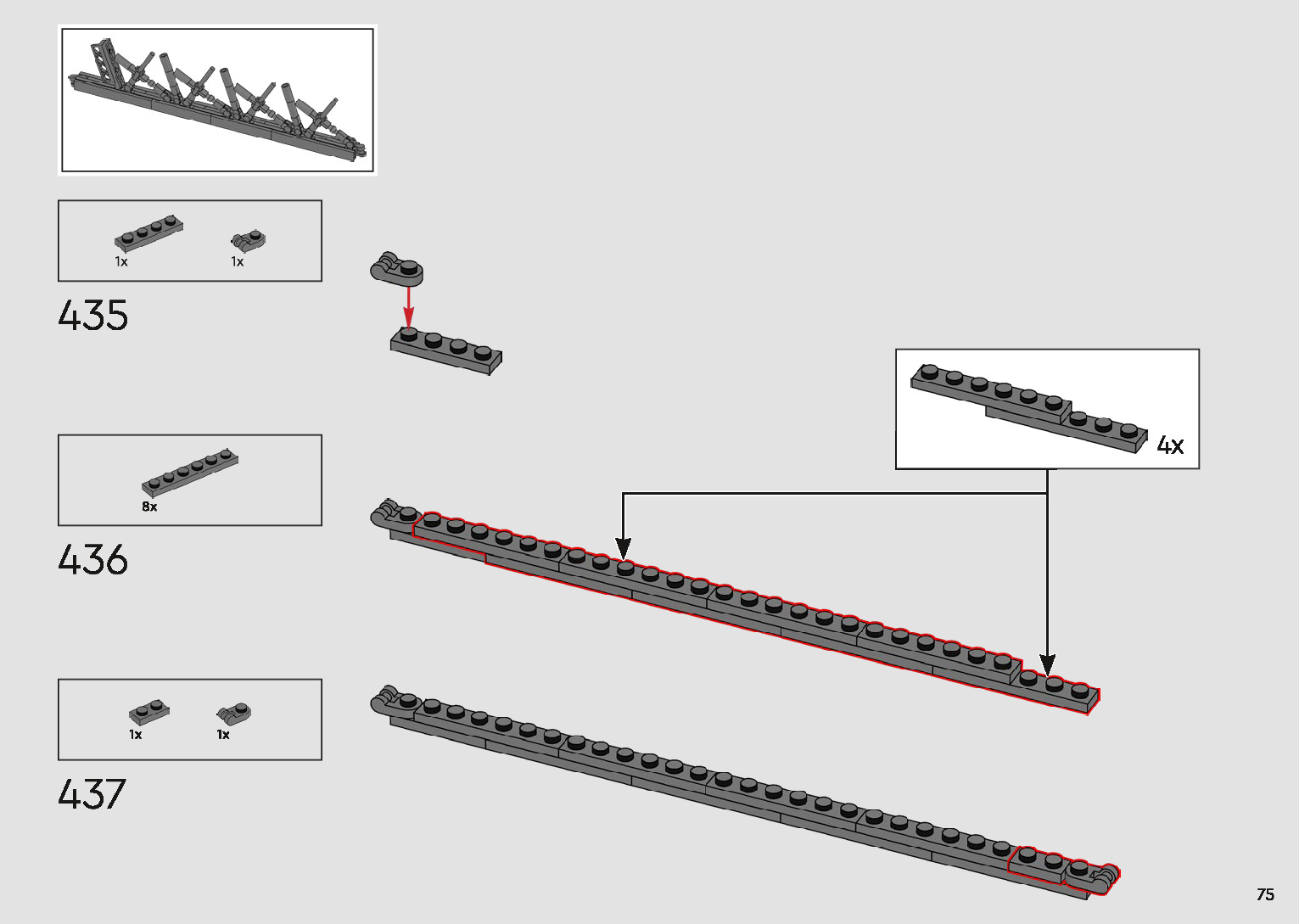 1x
1x
435

4x

8x
436

1x
1x
437

75