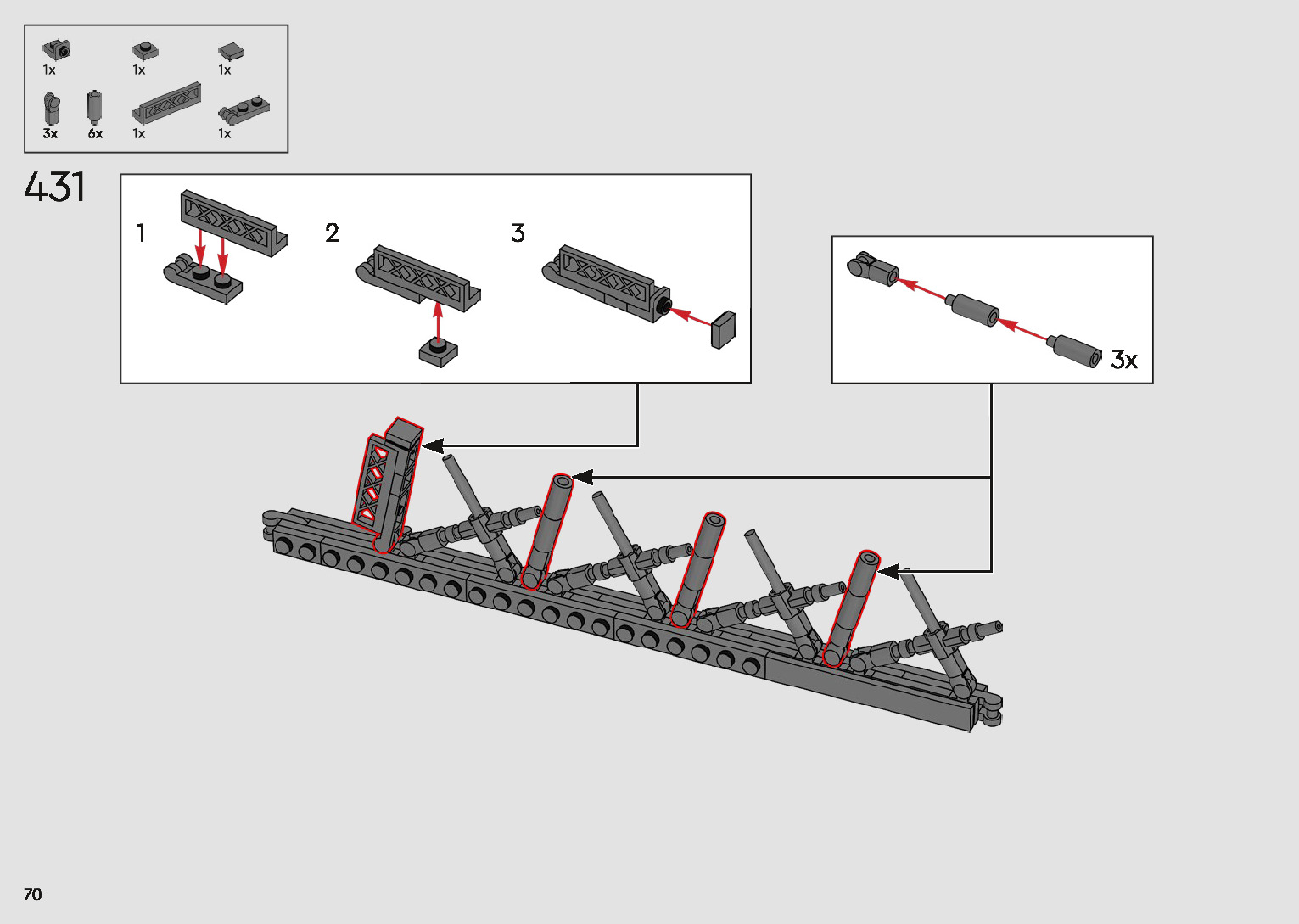 1x 1x 1x
3x 6x 1x 1x

431

1 2 3

3x

70