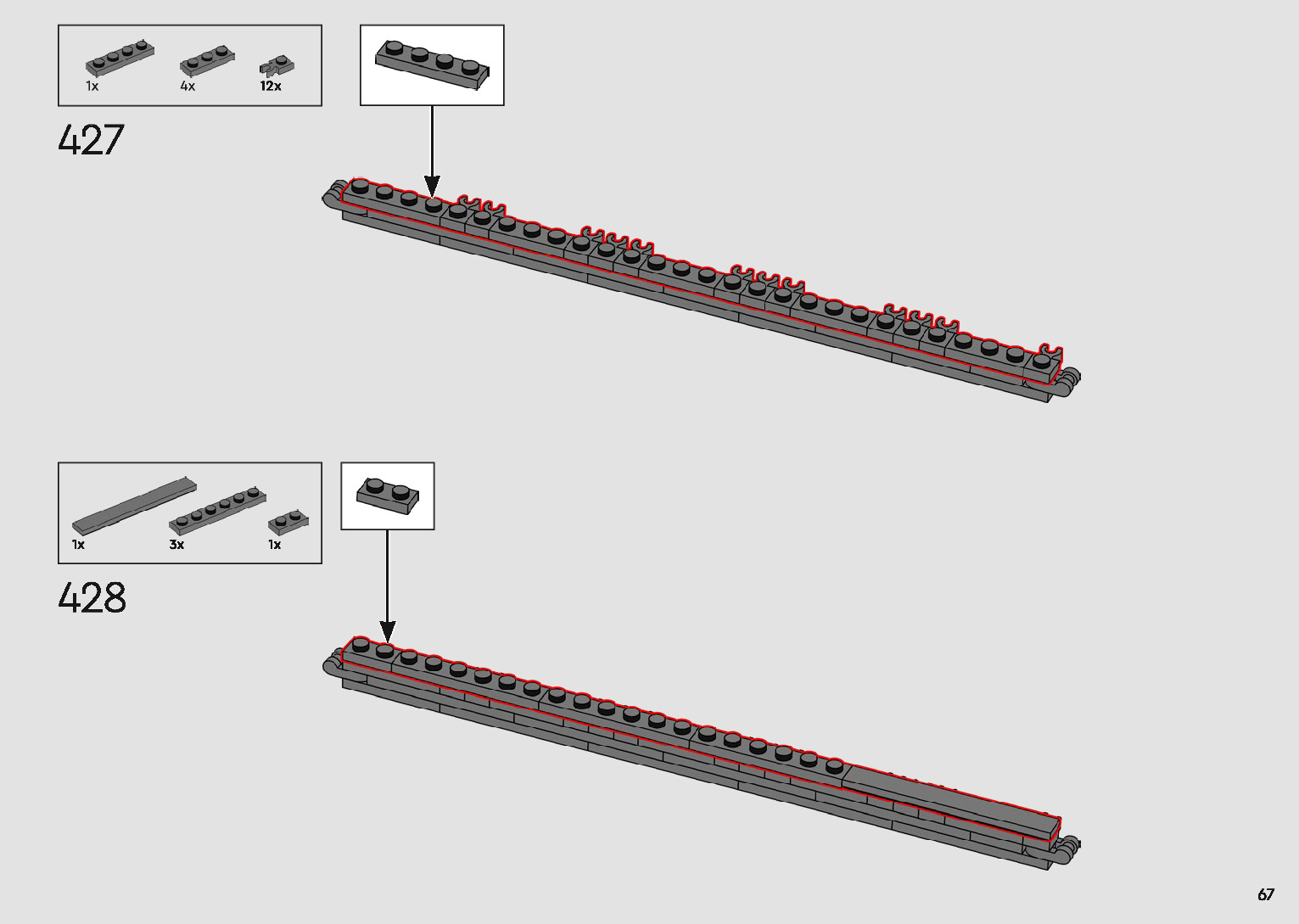 1x 4x 12x

427

1x 3x 1x

428

67