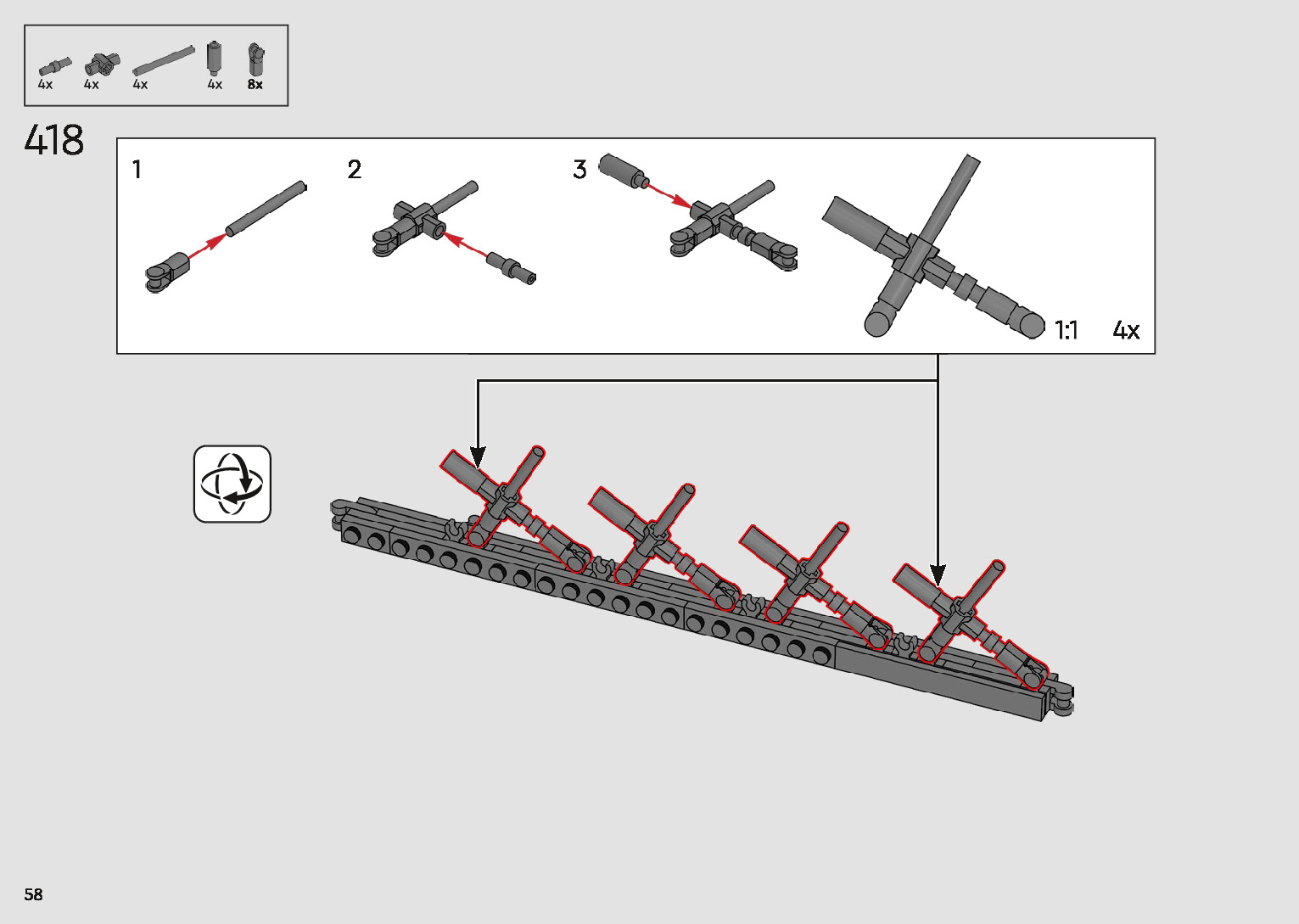 4x 4x 4x 4x 8x

418

1

2

3

1:1 4x

58