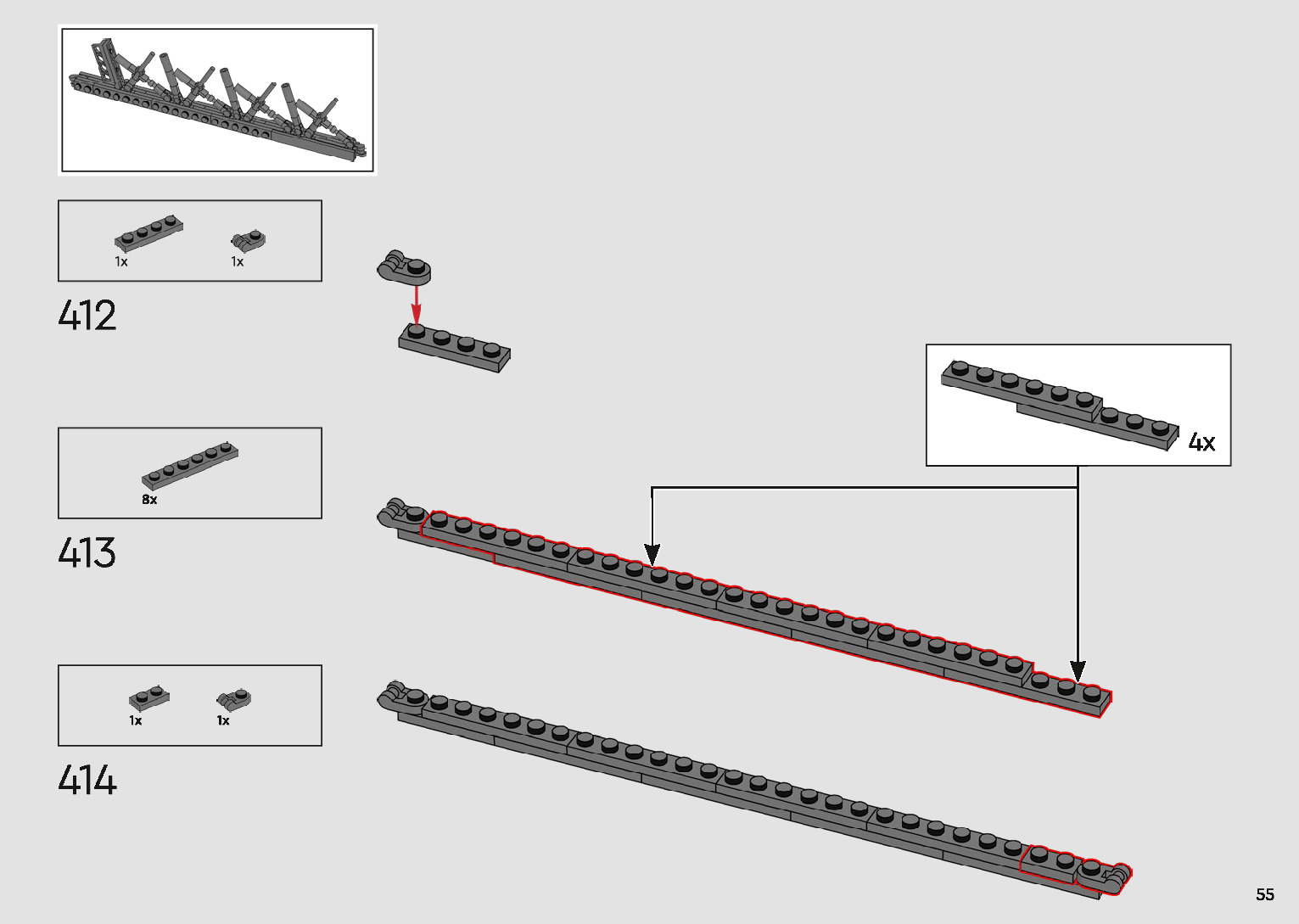 1x
1x

412

8x

413

4x

1x
1x

414

55