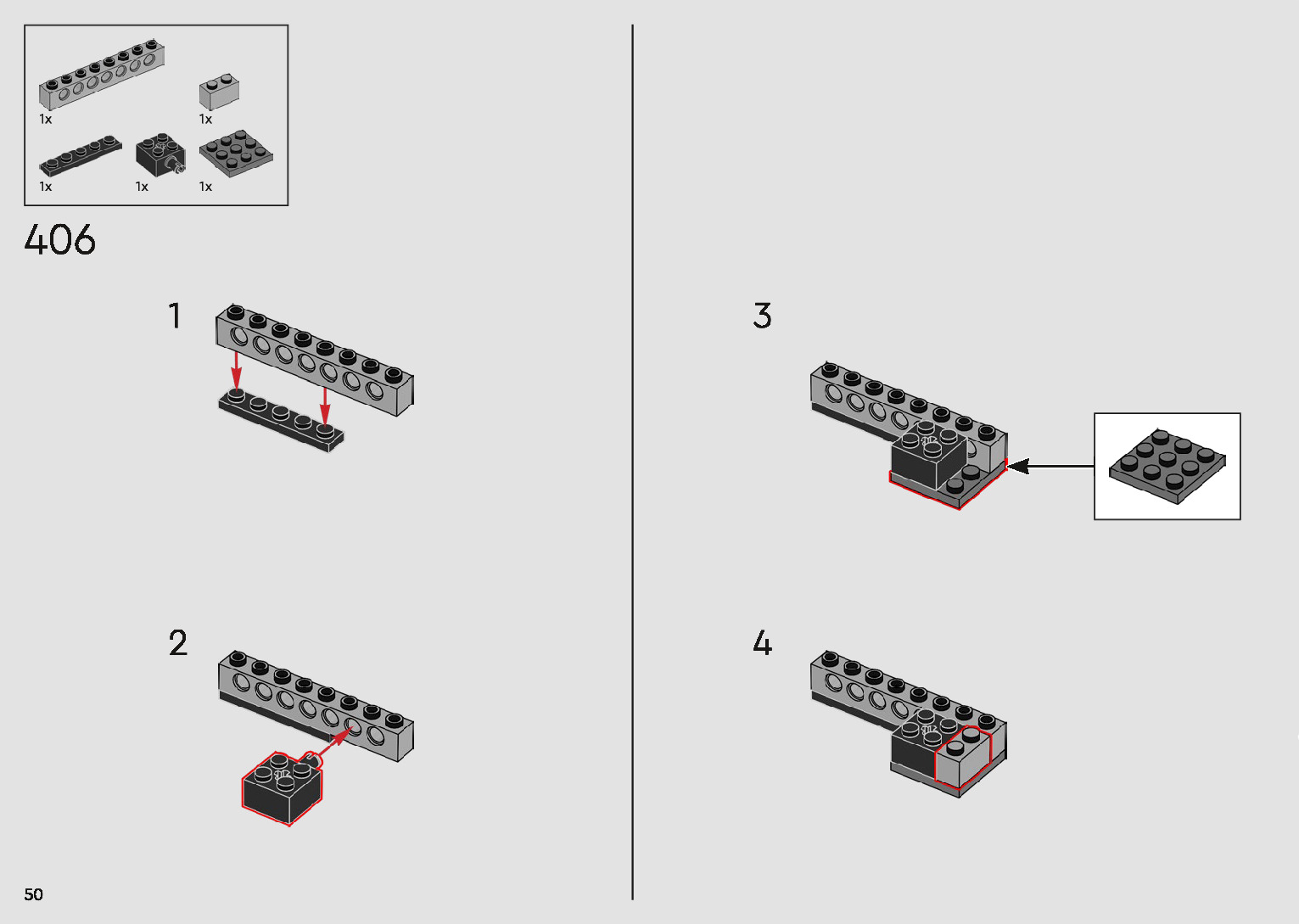 1x
1x
1x
1x
1x

406

1

2

3

4

50