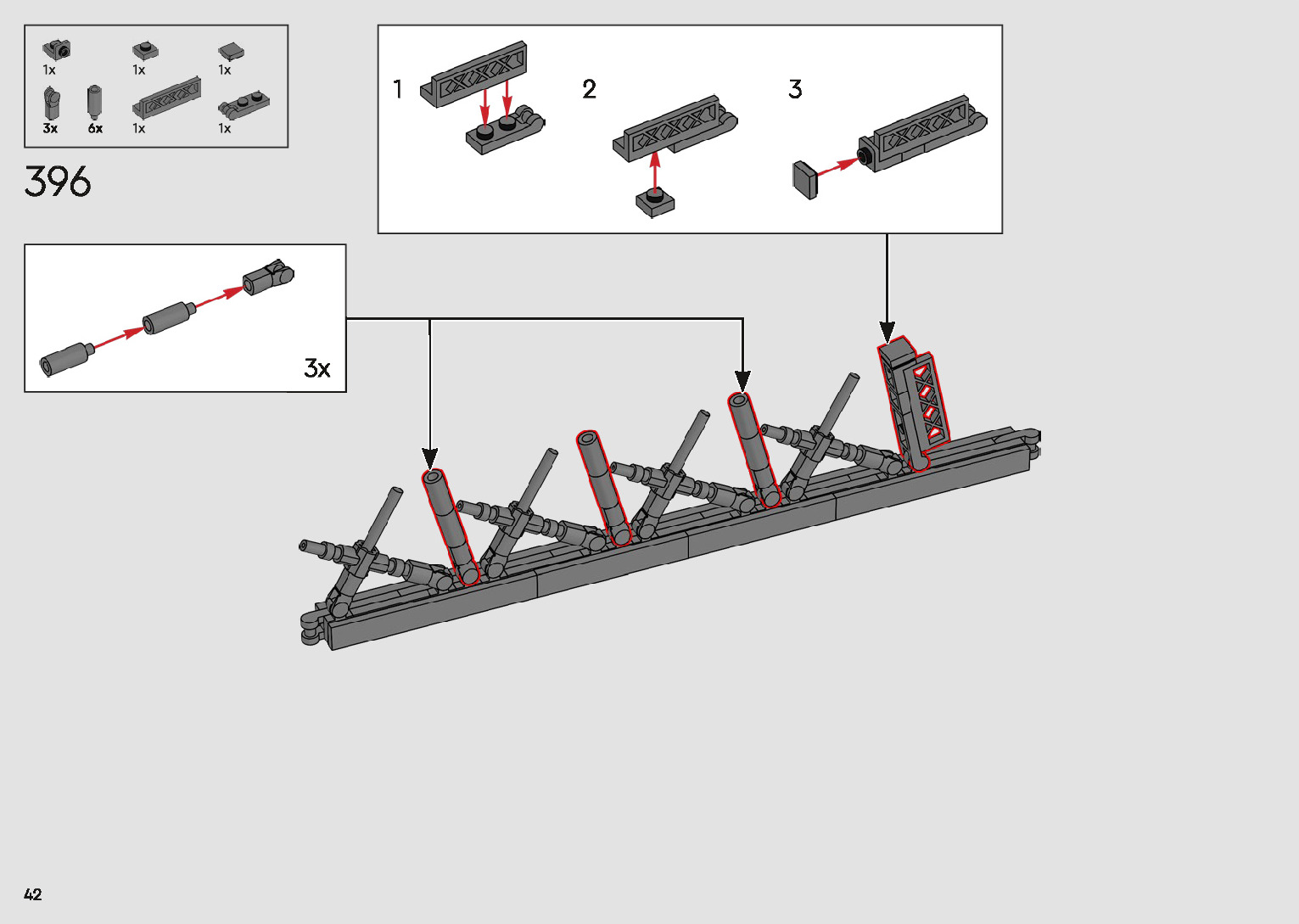 1x 1x 1x
3x 6x 1x 1x

396

1

2

3

3x

42