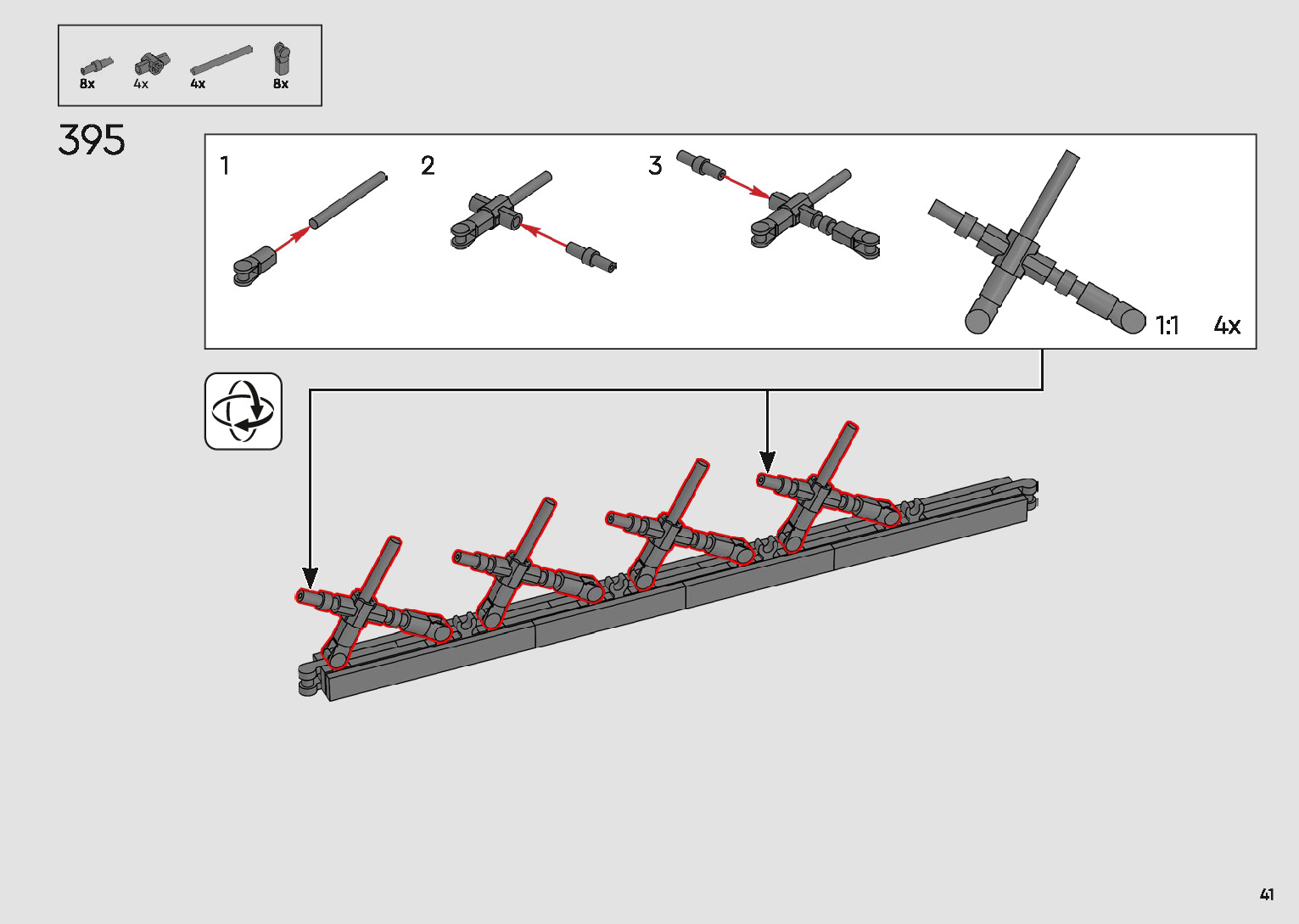 8x 4x 4x 8x

395

1

2

3

1:1 4x

41