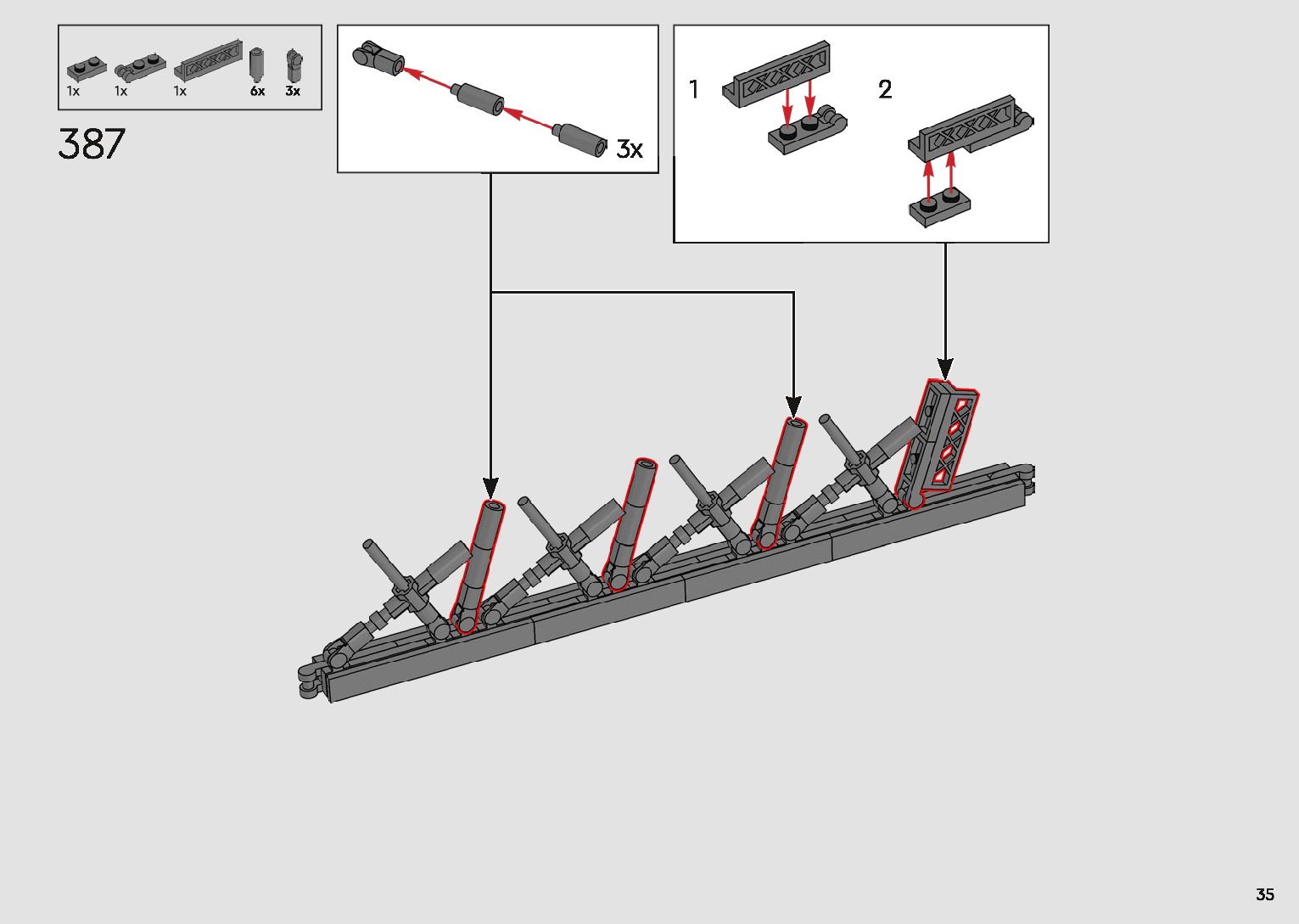 1x 1x 1x 6x 3x

387

3x

1

2

35