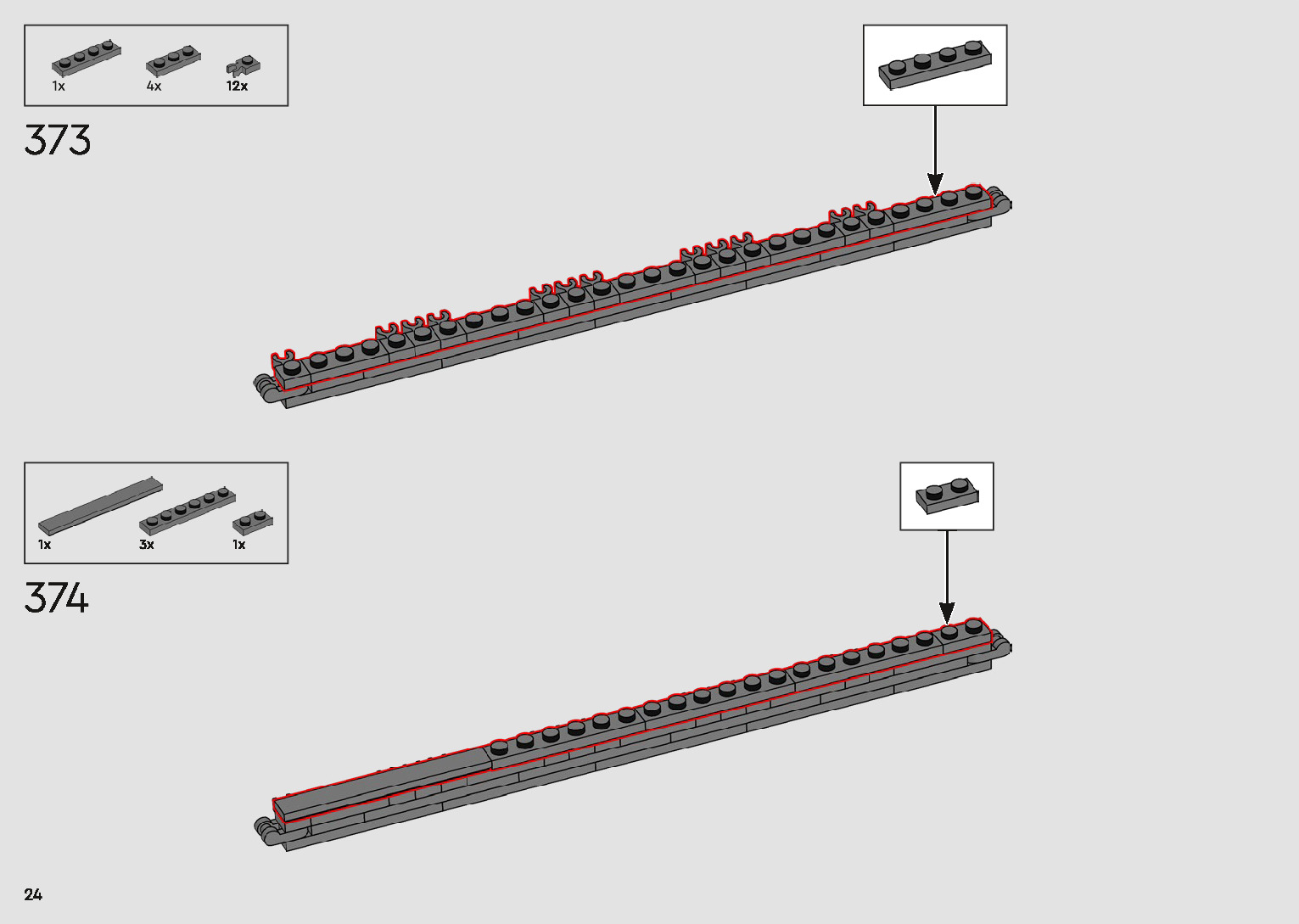 1x 4x 12x

373

1x 3x 1x

374

24