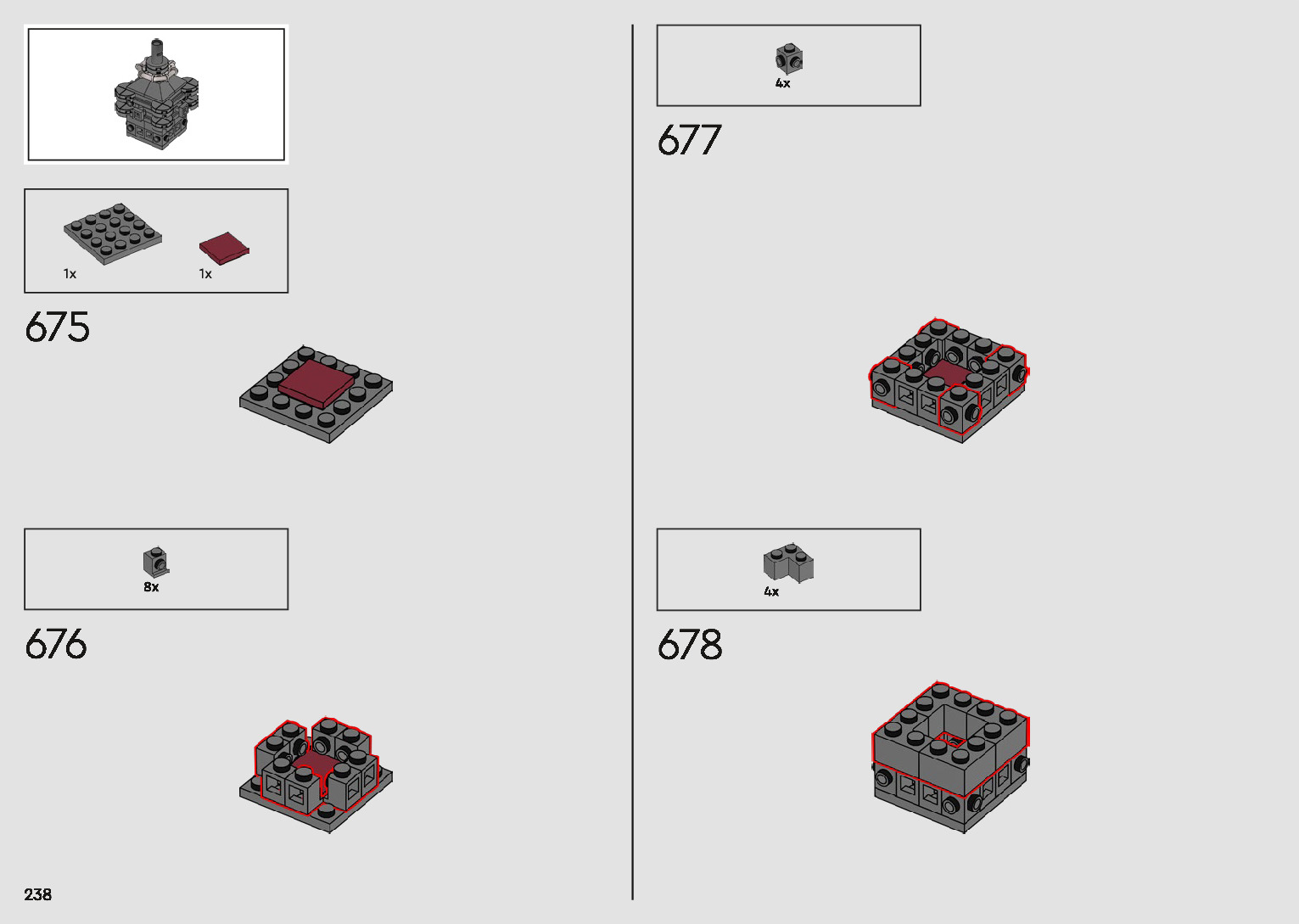 1x

1x

675

8x

676

238

4x

677

4x

678