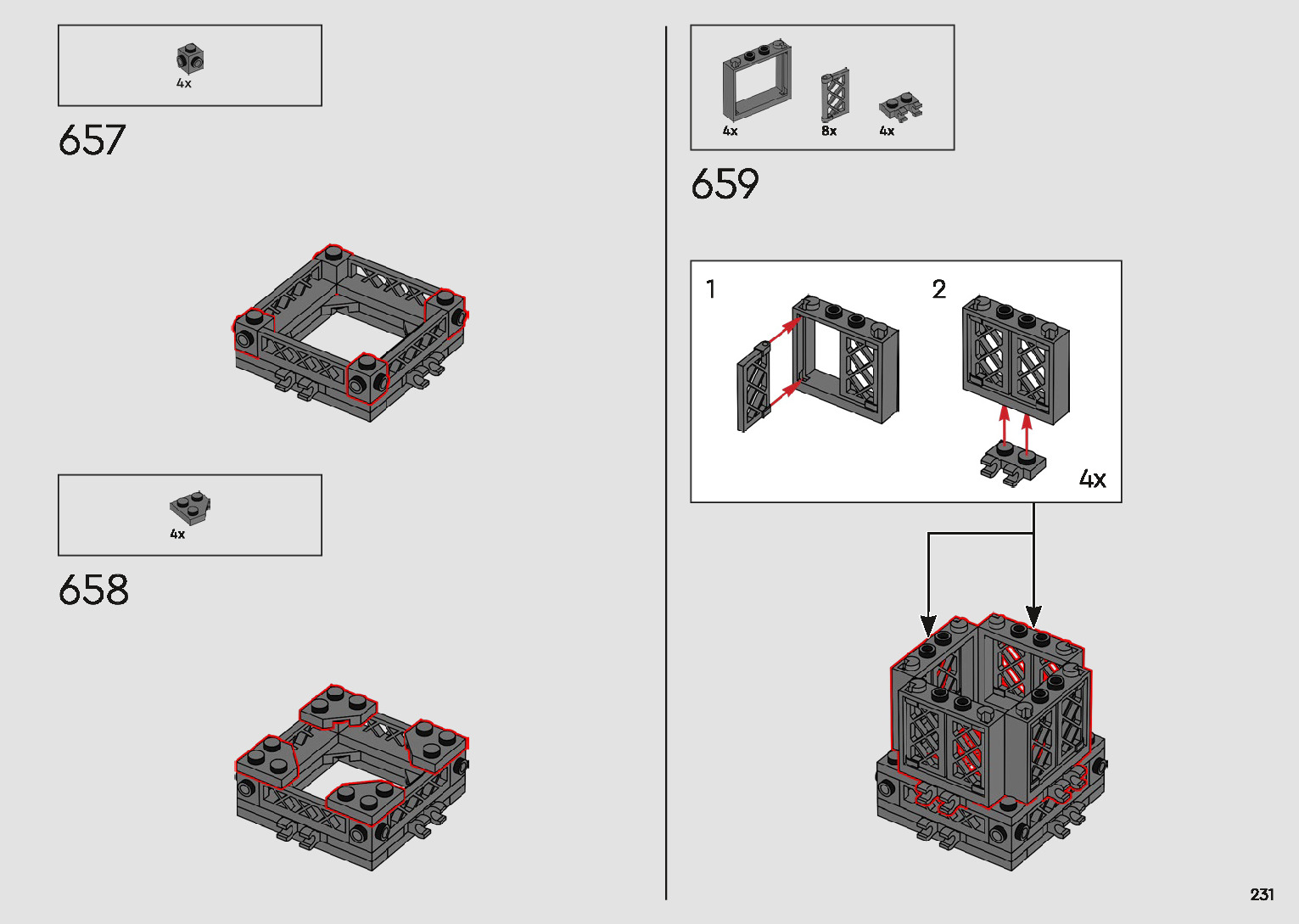 4x

657

4x

658

4x
8x
4x

659

1

2

4x

231