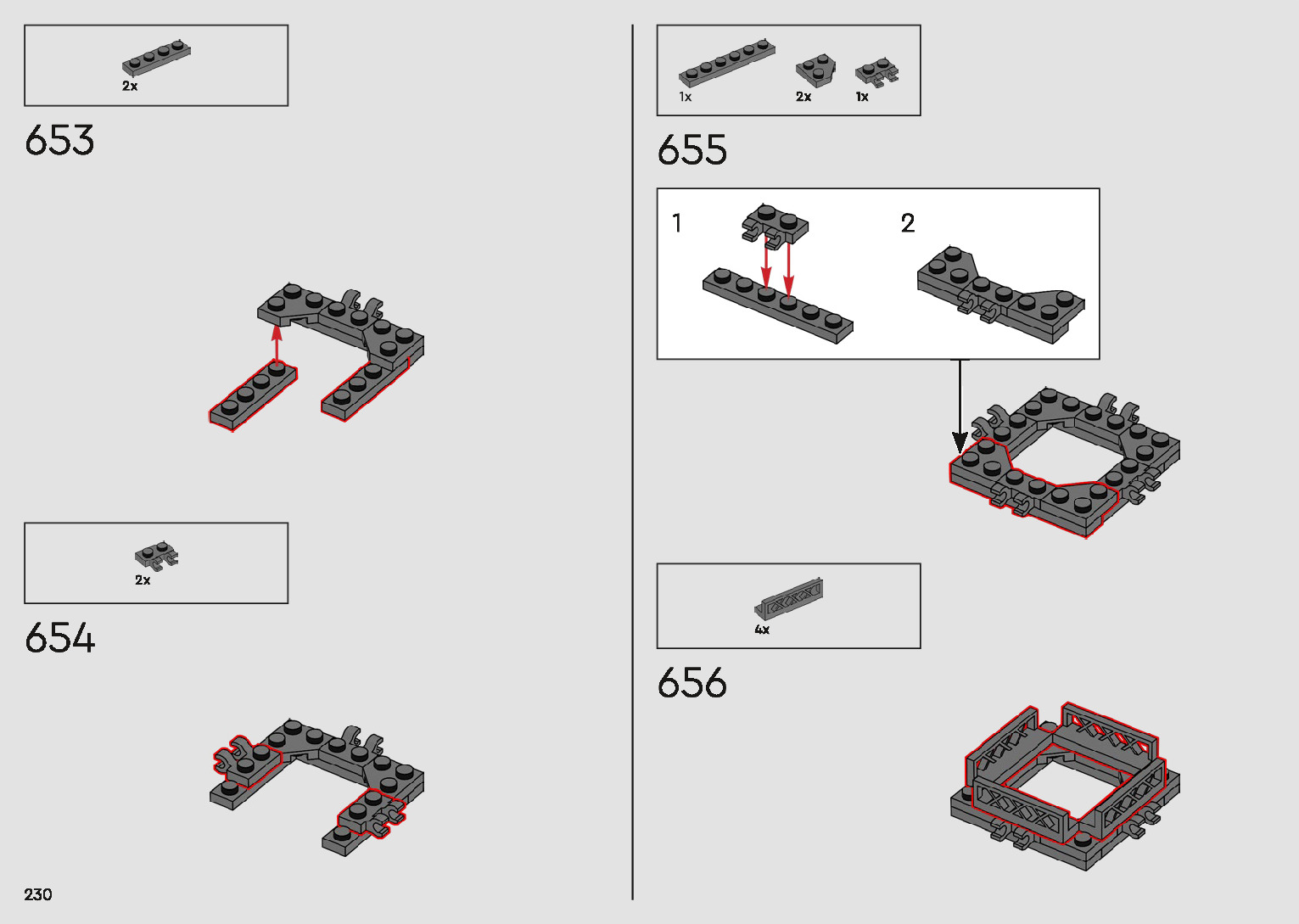 2x

653

2x

654

230

1x 2x 1x

655

1

2

4x

656