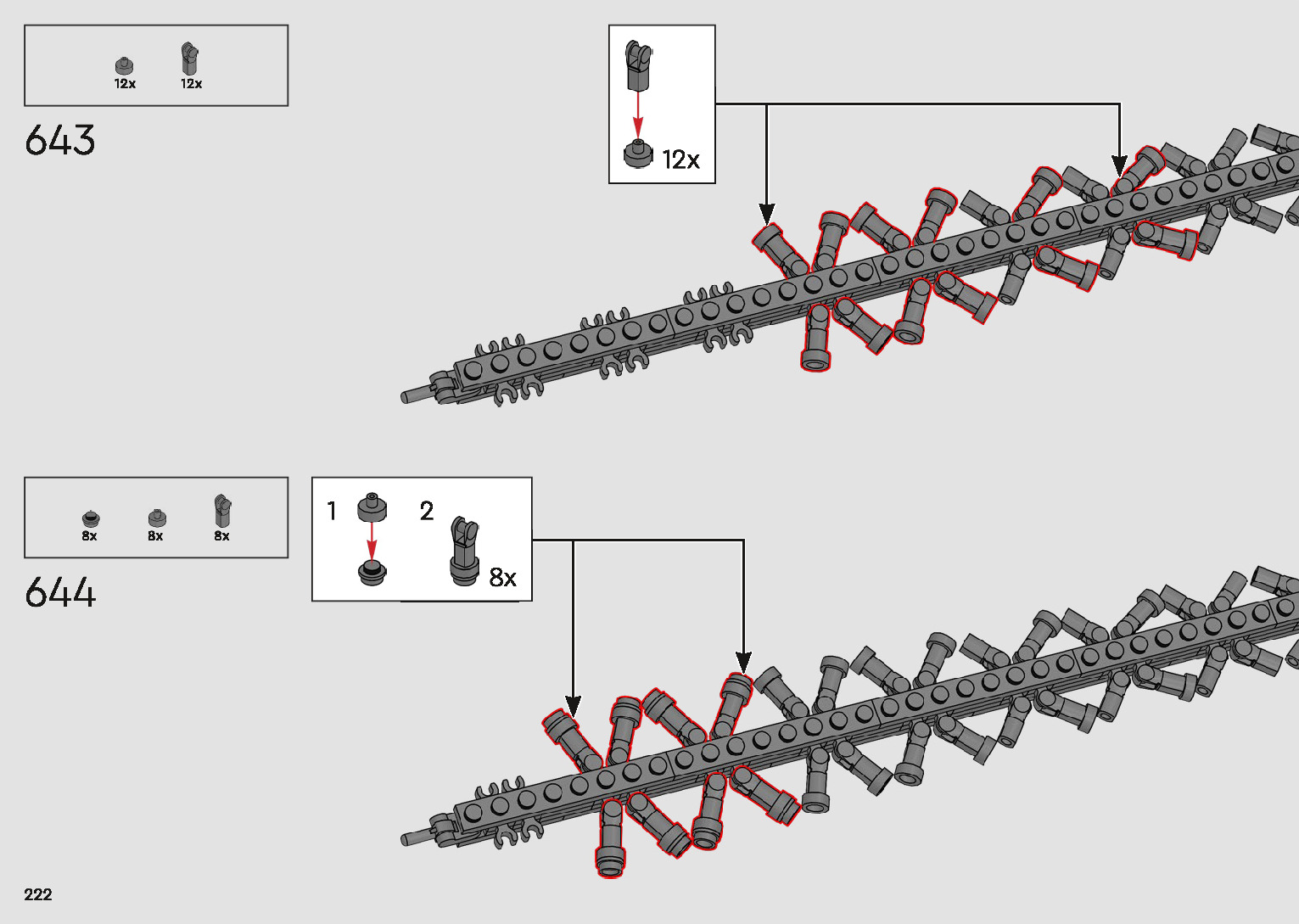 12x 12x

643

12x

8x 8x 8x

644

1 2

8x

222