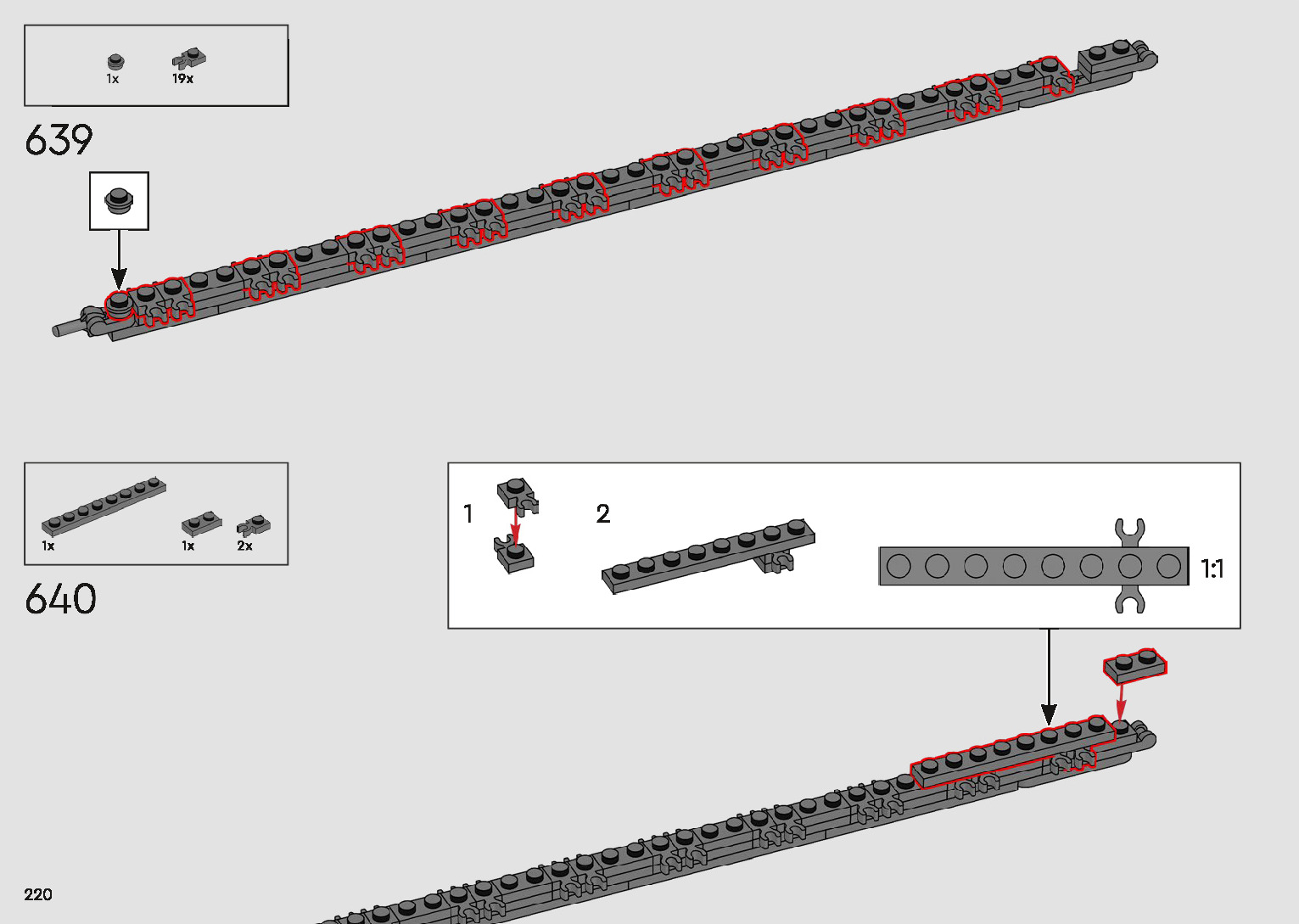 1x 19x

639

1x 1x 2x

640

1

2

1:1

220