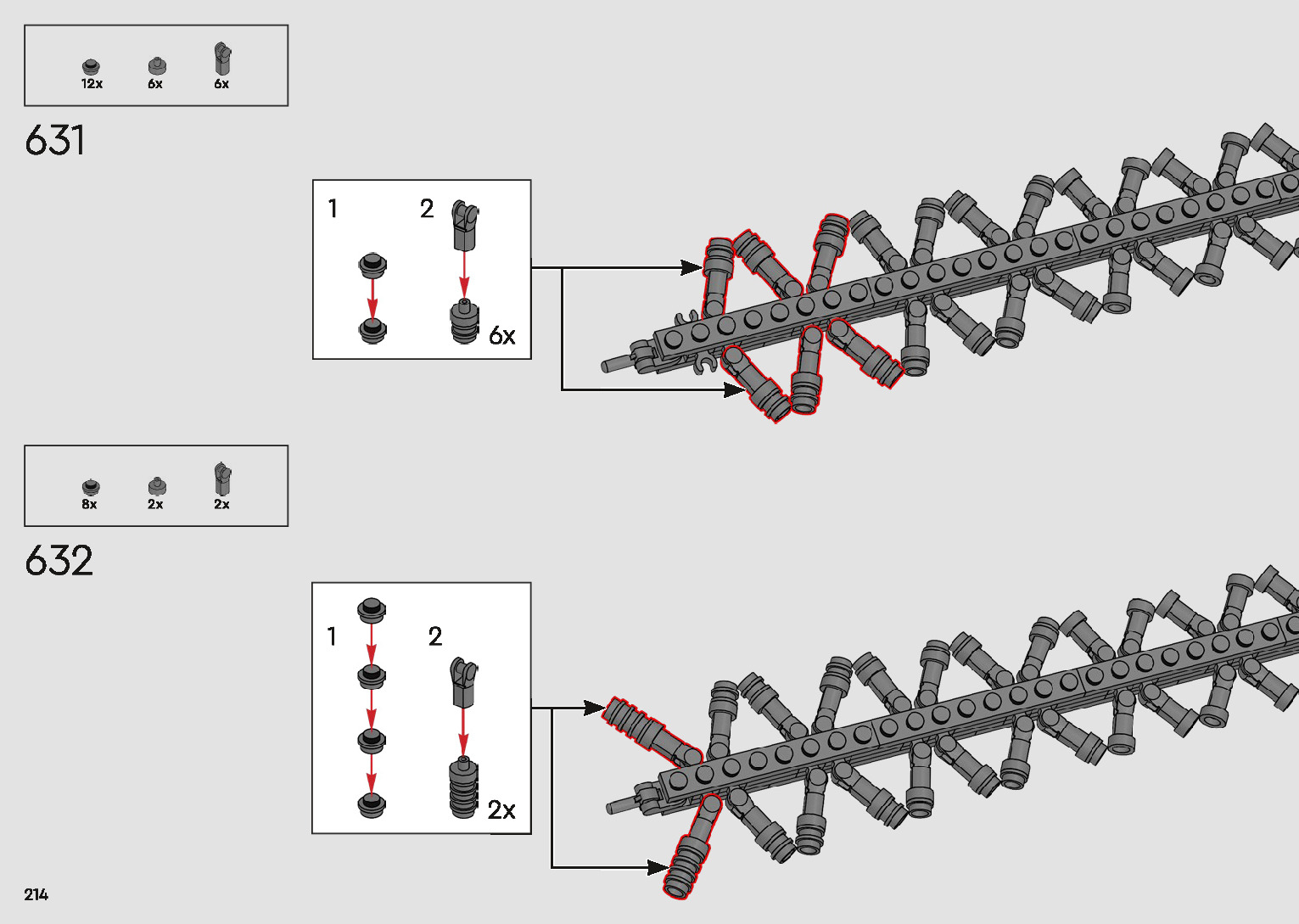 12x 6x 6x

631

1 2

6x

8x 2x 2x

632

1 2

2x

214