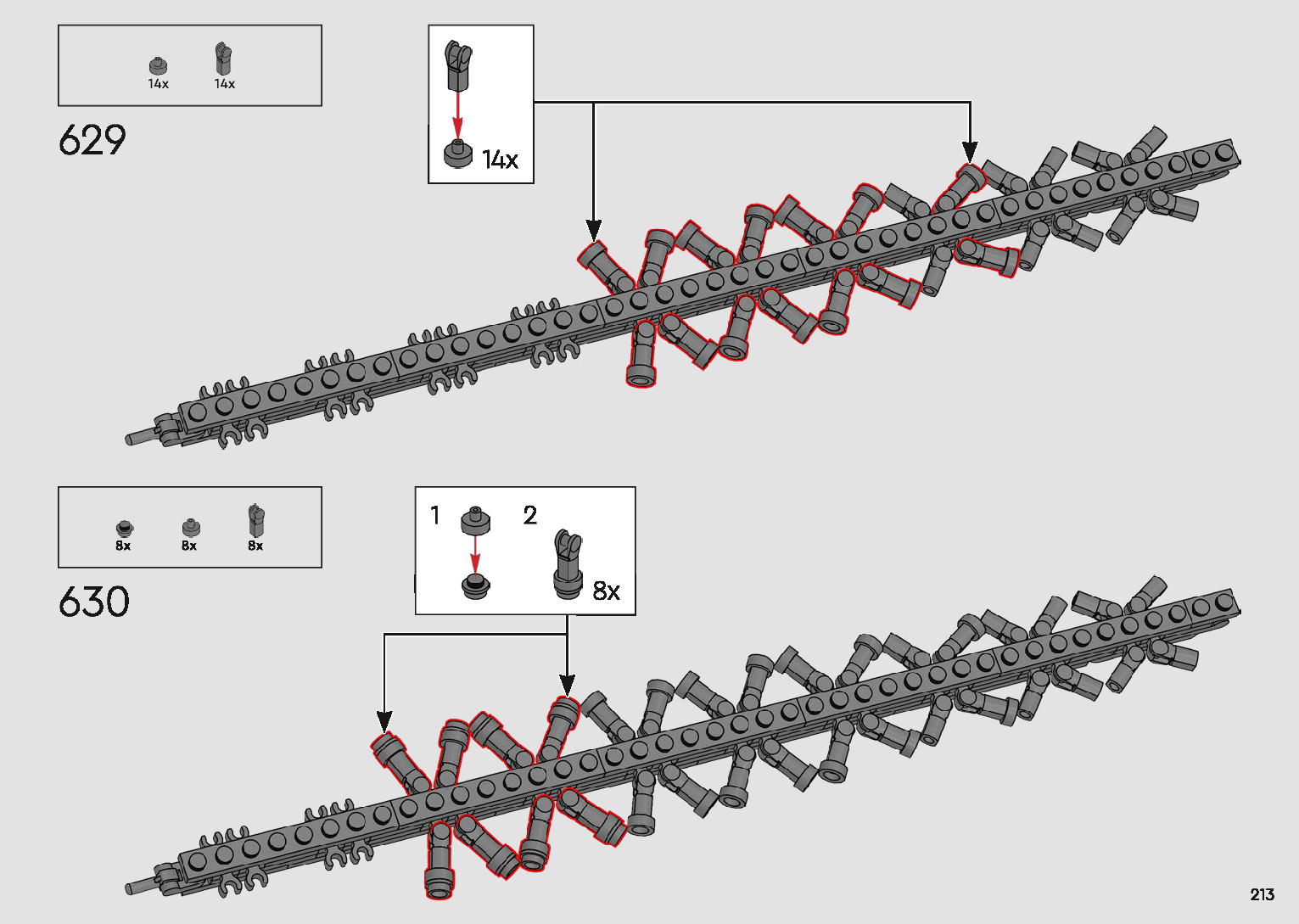 14x 14x

629

14x

8x 8x 8x

630

1 2

8x

213